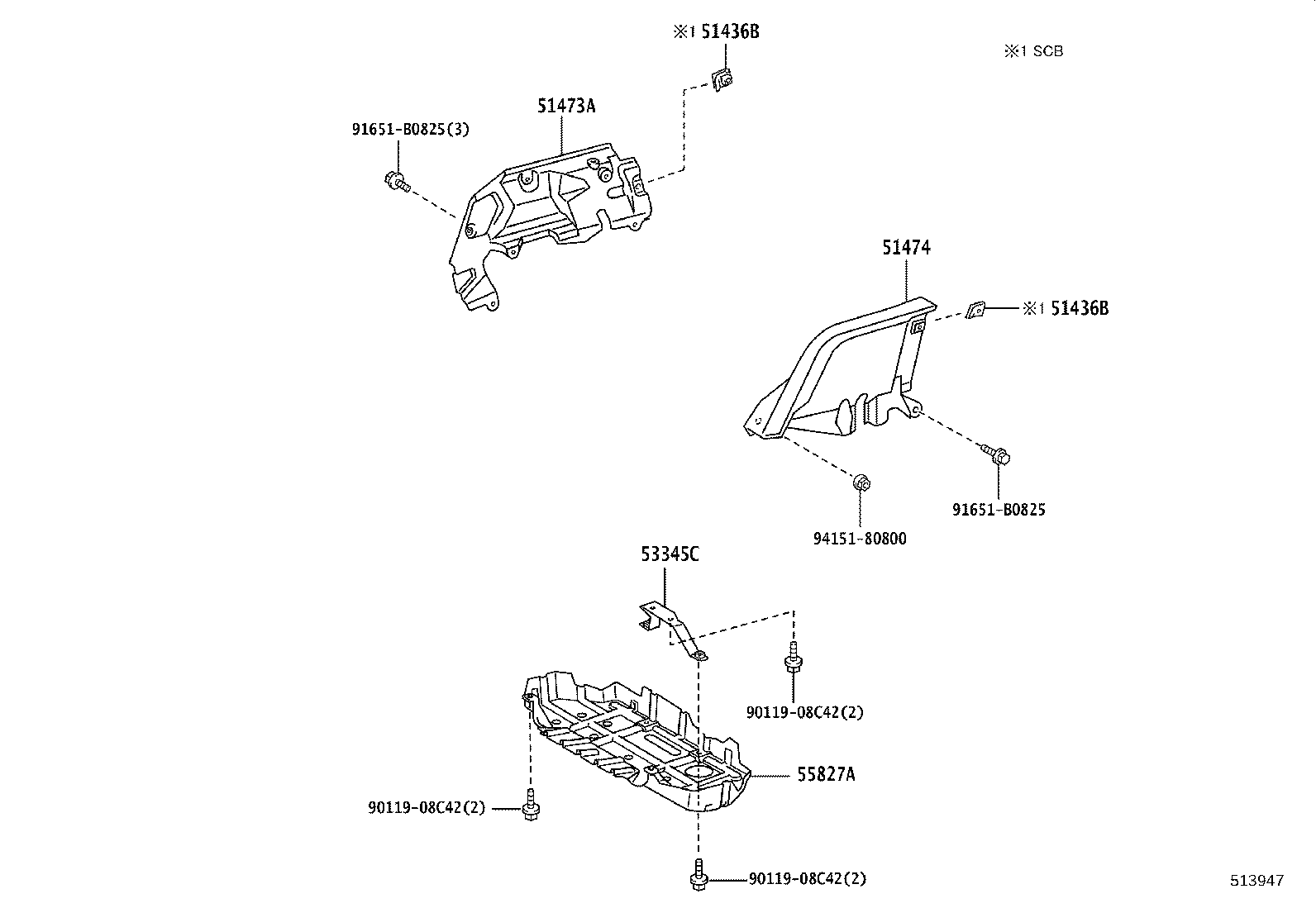 ※1 51436B

※1 SCB

51473A

91651-B0825(3)

51474

※1 51436B

91651-B0825

94151-80800

53345C

90119-08C42(2)

55827A

90119-08C42(2)

90119-08C42(2)

513947