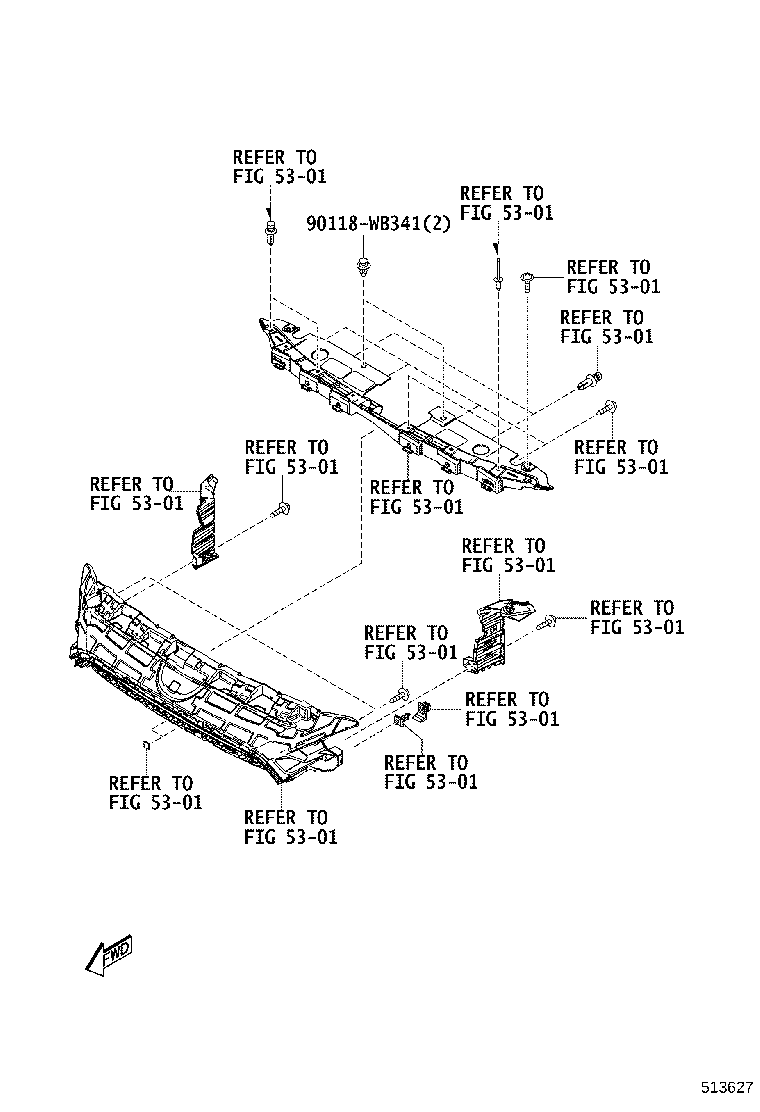 REFER TO
FIG 53-01

90118-WB341(2)

REFER TO
FIG 53-01

REFER TO
FIG 53-01

REFER TO
FIG 53-01

REFER TO
FIG 53-01

REFER TO
FIG 53-01

REFER TO
FIG 53-01

REFER TO
FIG 53-01

REFER TO
FIG 53-01

REFER TO
FIG 53-01

REFER TO
FIG 53-01

REFER TO
FIG 53-01

REFER TO
FIG 53-01

REFER TO
FIG 53-01

REFER TO
FIG 53-01

FWD

513627