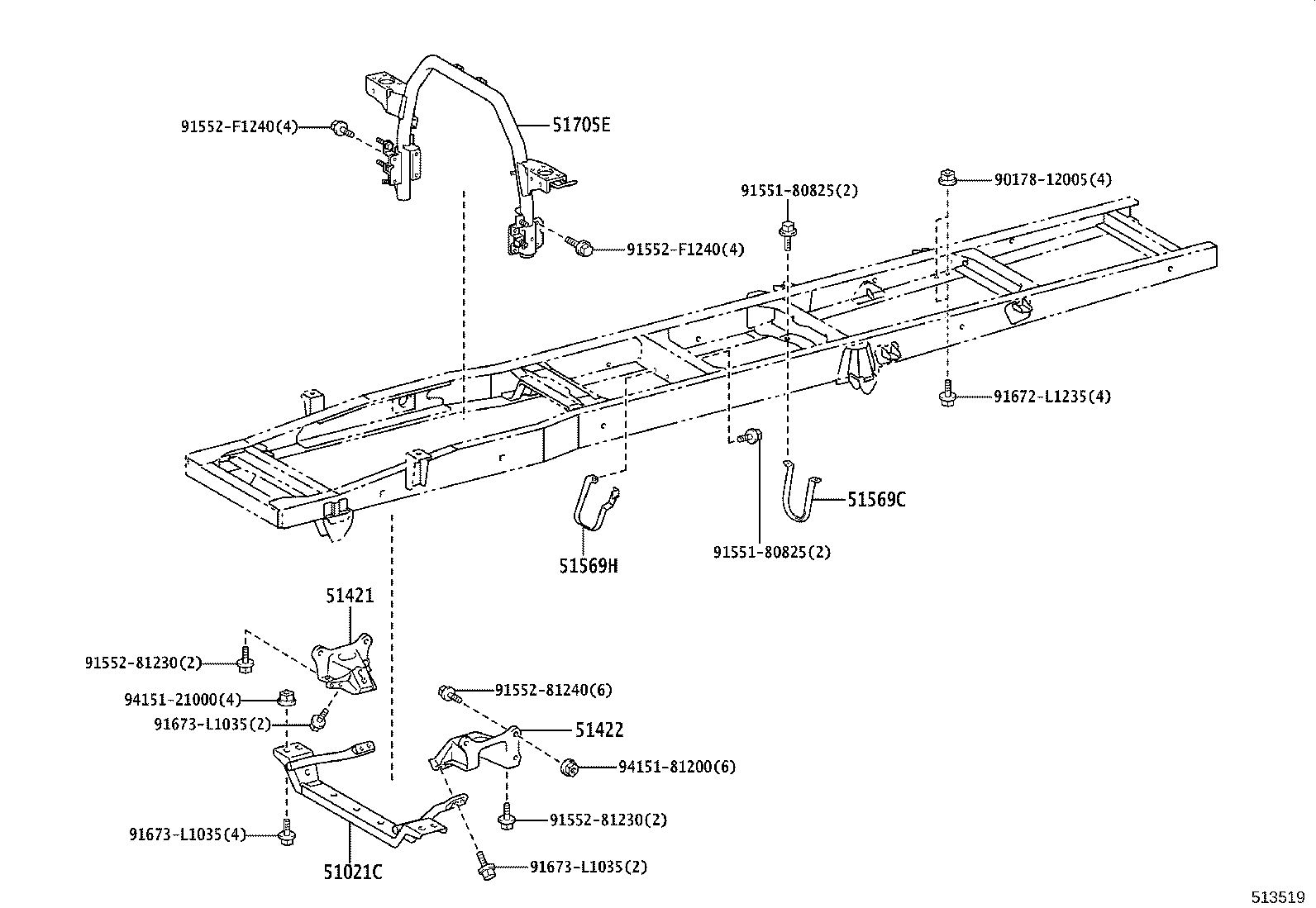 91552-F1240(4)
51705E
91551-80825(2)
90178-12005(4)
91552-F1240(4)
91672-L1235(4)
51569C
51569H
91551-80825(2)
51421
91552-81230(2)
94151-21000(4)
91673-L1035(2)
91552-81240(6)
51422
94151-81200(6)
91552-81230(2)
91673-L1035(4)
51021C
91673-L1035(2)
513519