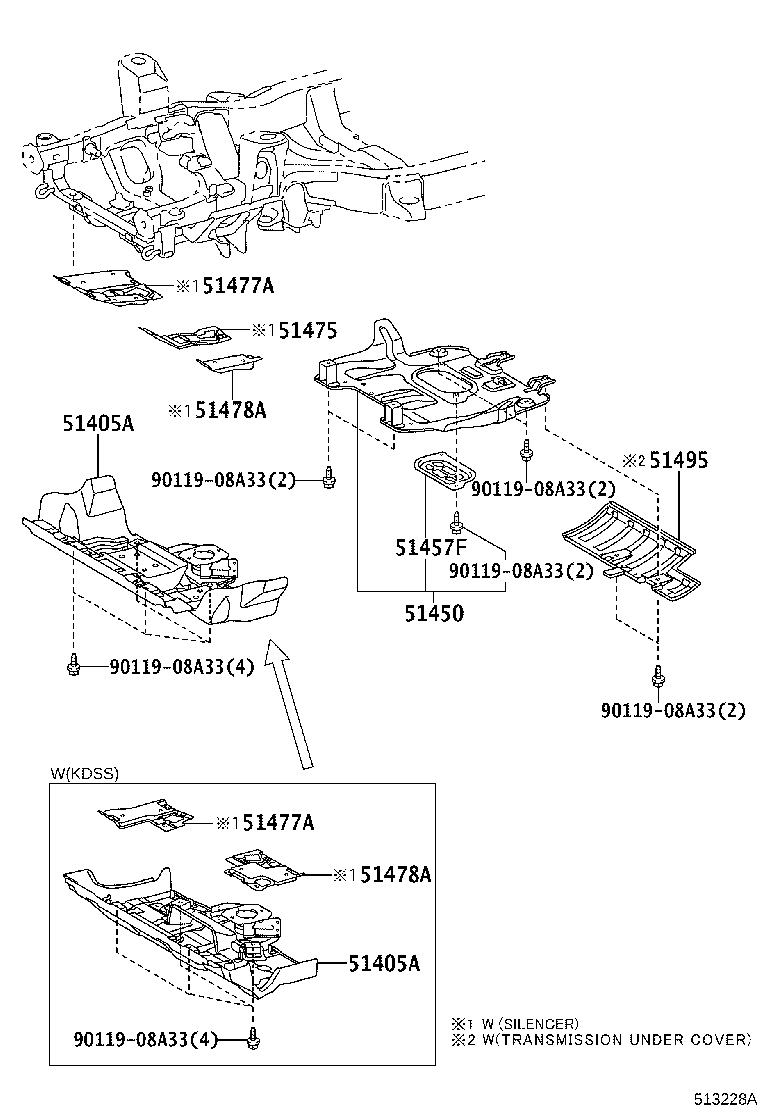 ※1 51477A

※1 51475

※1 51478A

51405A

90119-08A33(2)

90119-08A33(2)

※2 51495

51457F

90119-08A33(2)

51450

90119-08A33(4)

90119-08A33(2)

W(KDSS)

※1 51477A

※1 51478A

51405A

90119-08A33(4)

※1 W (SILENCER)
※2 W(TRANSMISSION UNDER COVER)

513228A