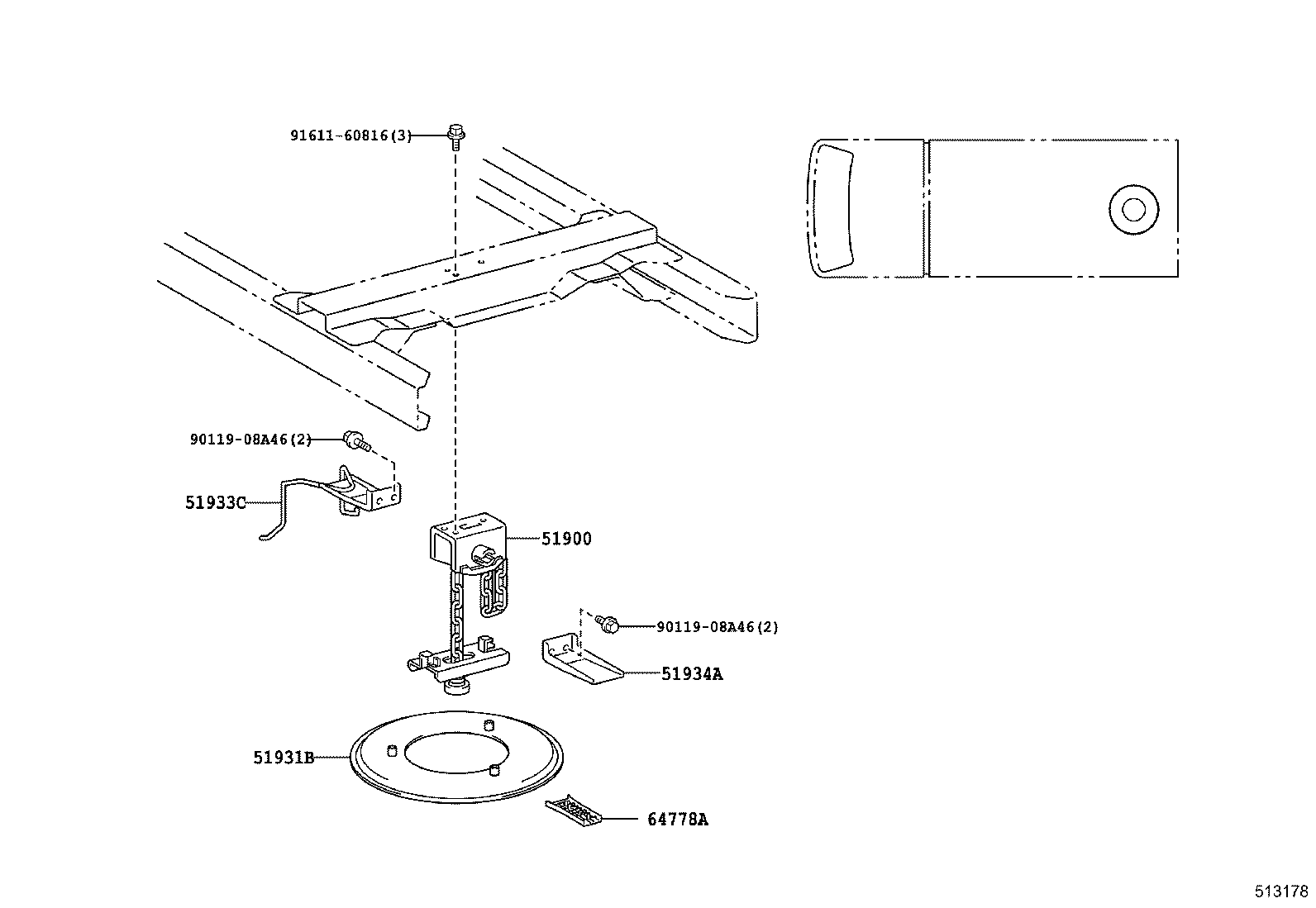 91611-60816(3)

90119-08A46(2)

51933C

51900

90119-08A46(2)

51934A

51931B

64778A

513178