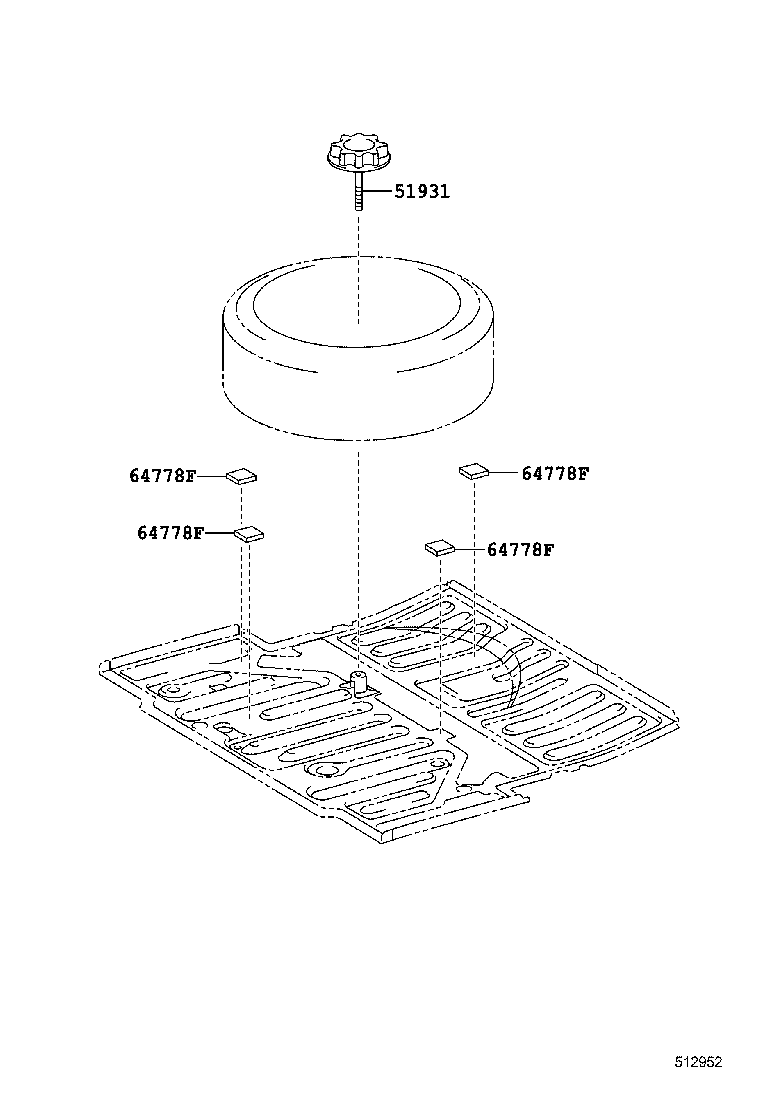 51931

64778F

64778F

64778F

64778F

512952