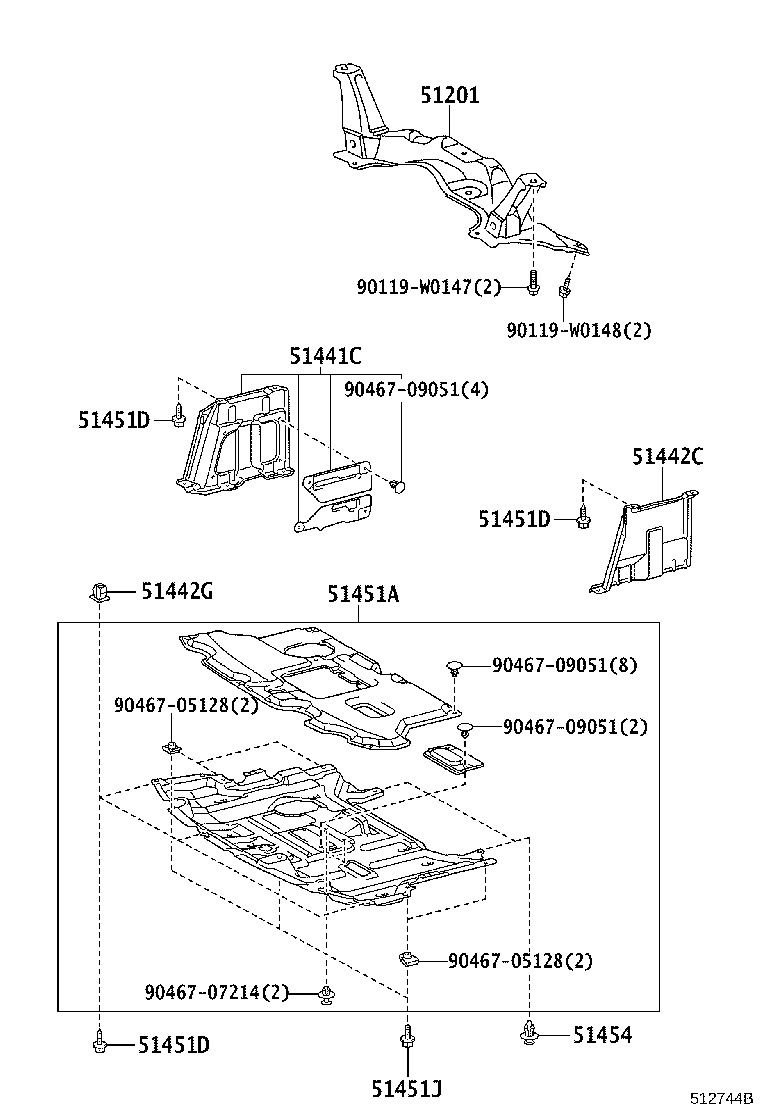 51201

90119-W0147(2)

90119-W0148(2)

51441C

90467-09051(4)

51451D

51442C

51451D

51442G

51451A

90467-09051(8)

90467-05128(2)

90467-09051(2)

90467-05128(2)

90467-07214(2)

51451D

51454

51451J

512744B