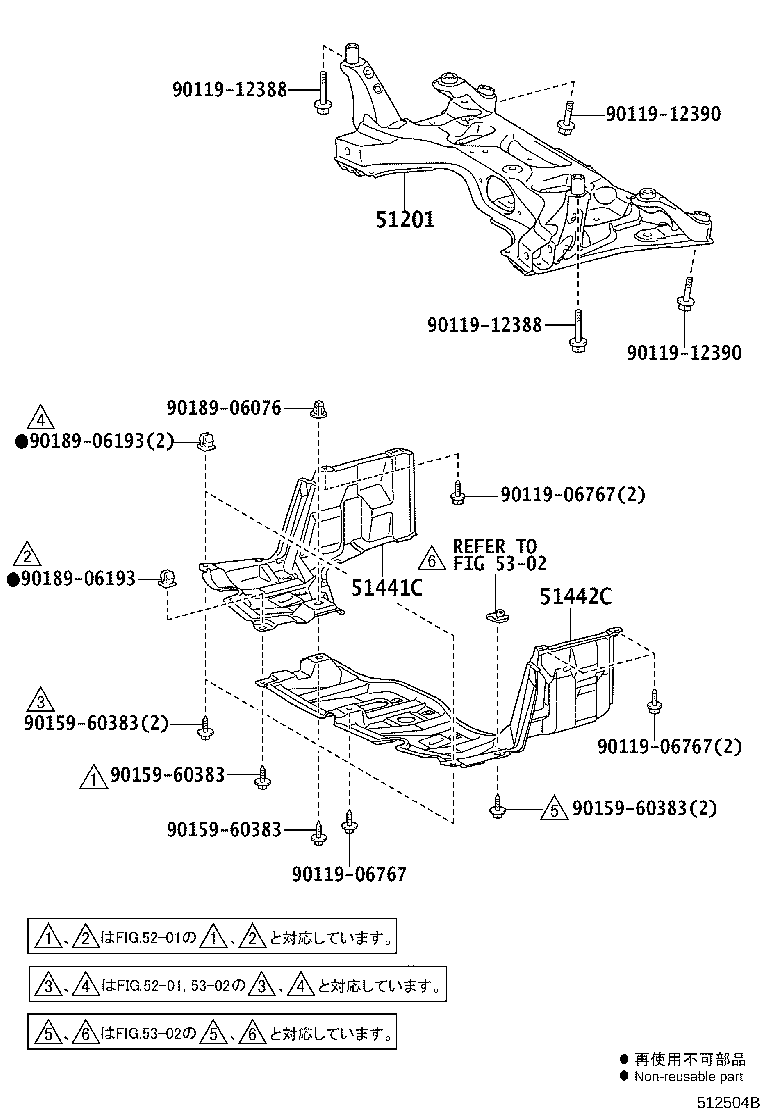 90119-12388
90119-12390
51201
90119-12388
90119-12390

90189-06076
4
●90189-06193(2)
90119-06767(2)
2
●90189-06193
6 REFER TO FIG 53-02
51441C
51442C
3
90159-60383(2)
90119-06767(2)
1 90159-60383
5 90159-60383(2)
90159-60383
90119-06767

1、2はFIG.52-01の1、2と対応しています。

3、4はFIG.52-01, 53-02の3、4と対応しています。

5、6はFIG.53-02の5、6と対応しています。

● 再使用不可部品
● Non-reusable part

512504B