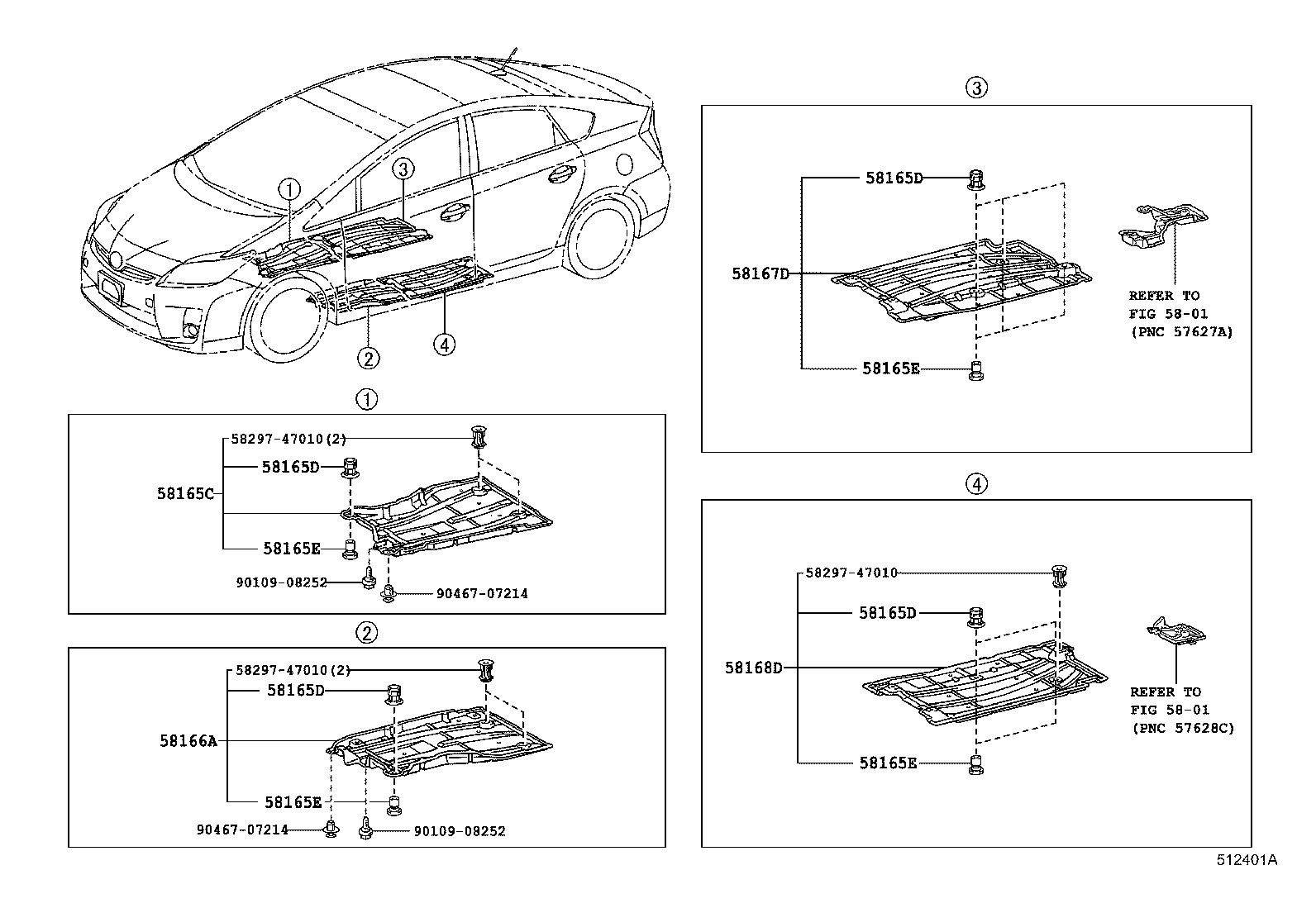 ① ③ ② ④

①

58297-47010(2)
58165D
58165C
58165E
90109-08252
90467-07214

②

58297-47010(2)
58165D
58166A
58165E
90467-07214
90109-08252

③

58165D
58167D
58165E
REFER TO
FIG 58-01
(PNC 57627A)

④

58297-47010
58165D
58168D
58165E
REFER TO
FIG 58-01
(PNC 57628C)

512401A