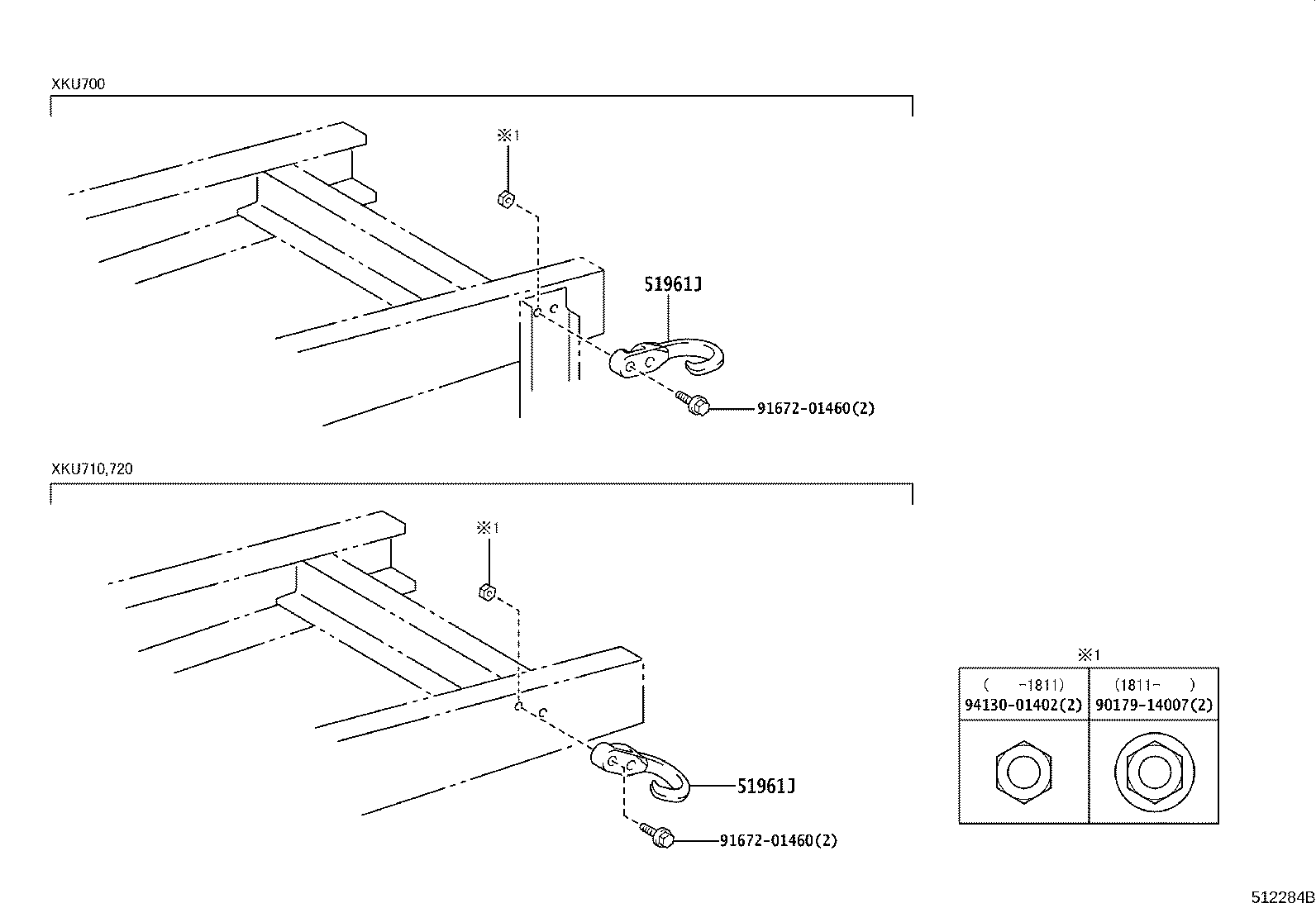 XKU700

※1

51961J

91672-01460(2)

XKU710,720

※1

51961J

91672-01460(2)

※1

| ( -1811) 94130-01402(2) | (1811- ) 90179-14007(2) |
|---|---|
| | |

512284B