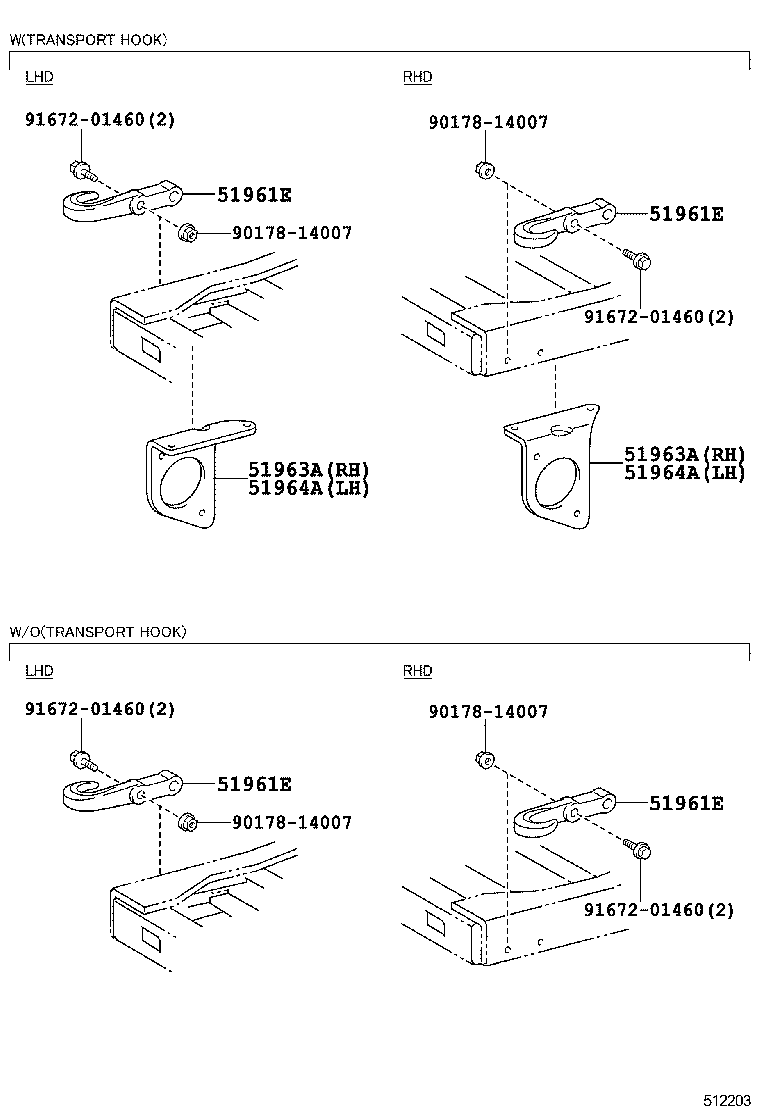 W(TRANSPORT HOOK)

LHD

91672-01460(2)

51961E

90178-14007

51963A(RH)
51964A(LH)

RHD

90178-14007

51961E

91672-01460(2)

51963A(RH)
51964A(LH)

W/O(TRANSPORT HOOK)

LHD

91672-01460(2)

51961E

90178-14007

RHD

90178-14007

51961E

91672-01460(2)

512203