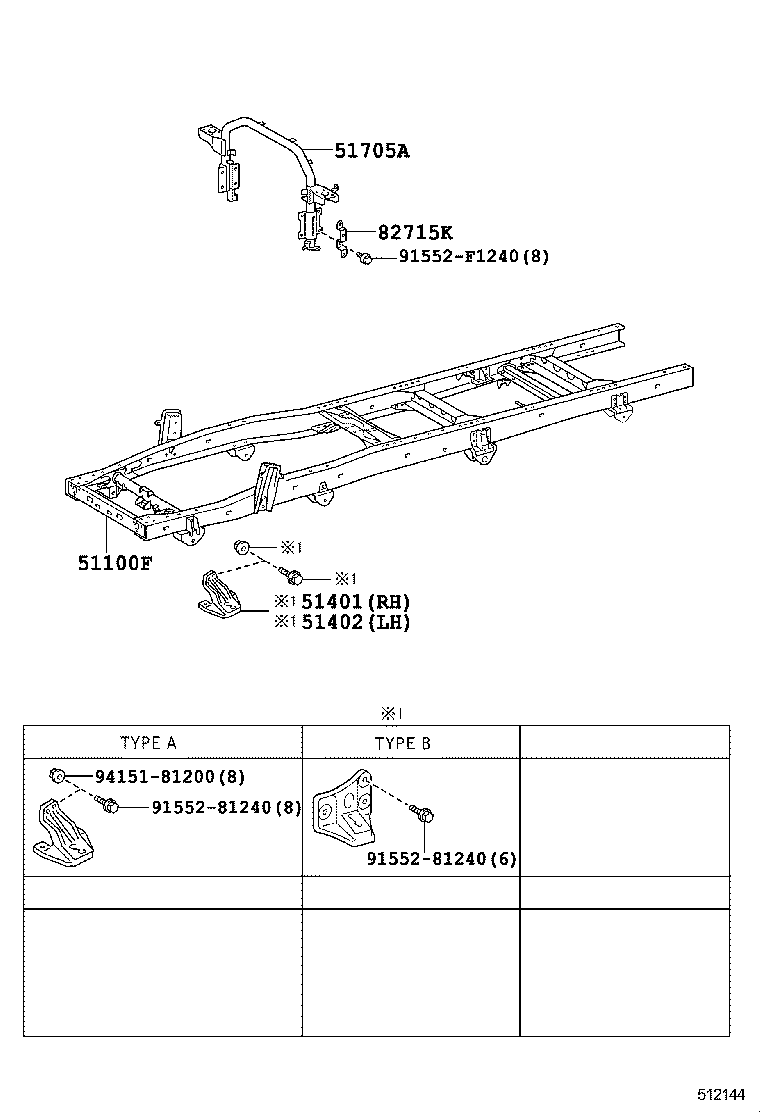 51705A
82715K
91552-F1240(8)

51100F
※1
※1
※1 51401(RH)
※1 51402(LH)

※1

| TYPE A | TYPE B | |
|---|---|---|
| 94151-81200(8) 91552-81240(8) | 91552-81240(6) | |
| | | |
| | | |

512144