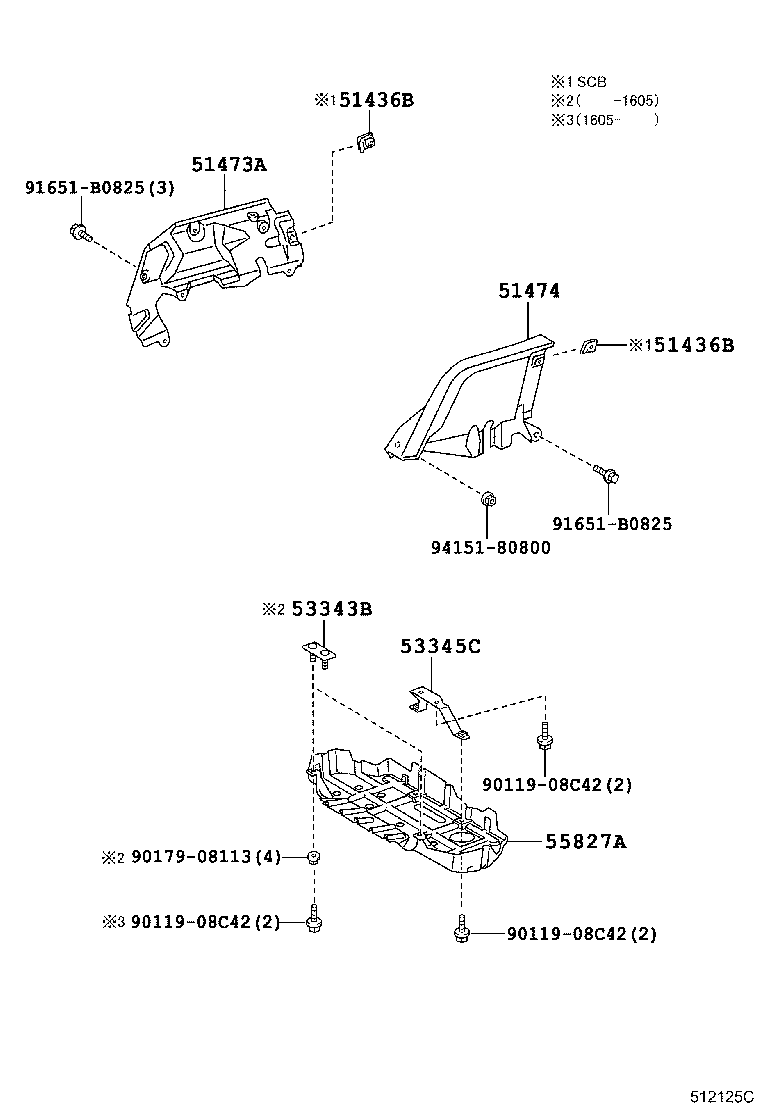 ※1 SCB
※2(　　-1605)
※3(1605-　　)

※1 51436B

51473A

91651-B0825(3)

51474

※1 51436B

91651-B0825

94151-80800

※2 53343B

53345C

90119-08C42(2)

55827A

※2 90179-08113(4)

※3 90119-08C42(2)

90119-08C42(2)

512125C