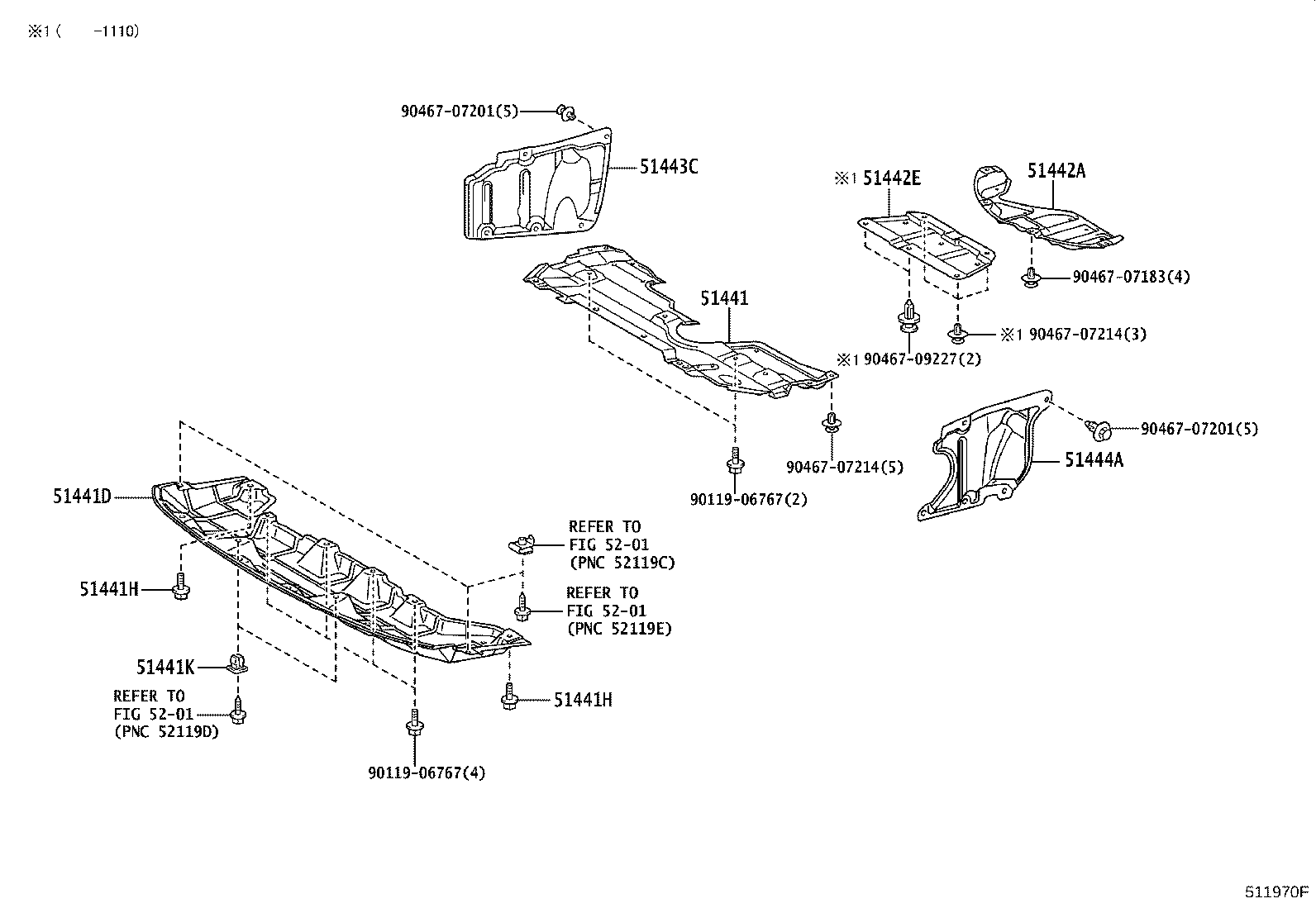 ※1 (　　-1110)

90467-07201(5)

51443C

※1 51442E

51442A

90467-07183(4)

51441

※1 90467-07214(3)

※1 90467-09227(2)

90467-07201(5)

51444A

90467-07214(5)

90119-06767(2)

51441D

REFER TO
FIG 52-01
(PNC 52119C)

51441H

REFER TO
FIG 52-01
(PNC 52119E)

51441K

REFER TO
FIG 52-01
(PNC 52119D)

51441H

90119-06767(4)

511970F