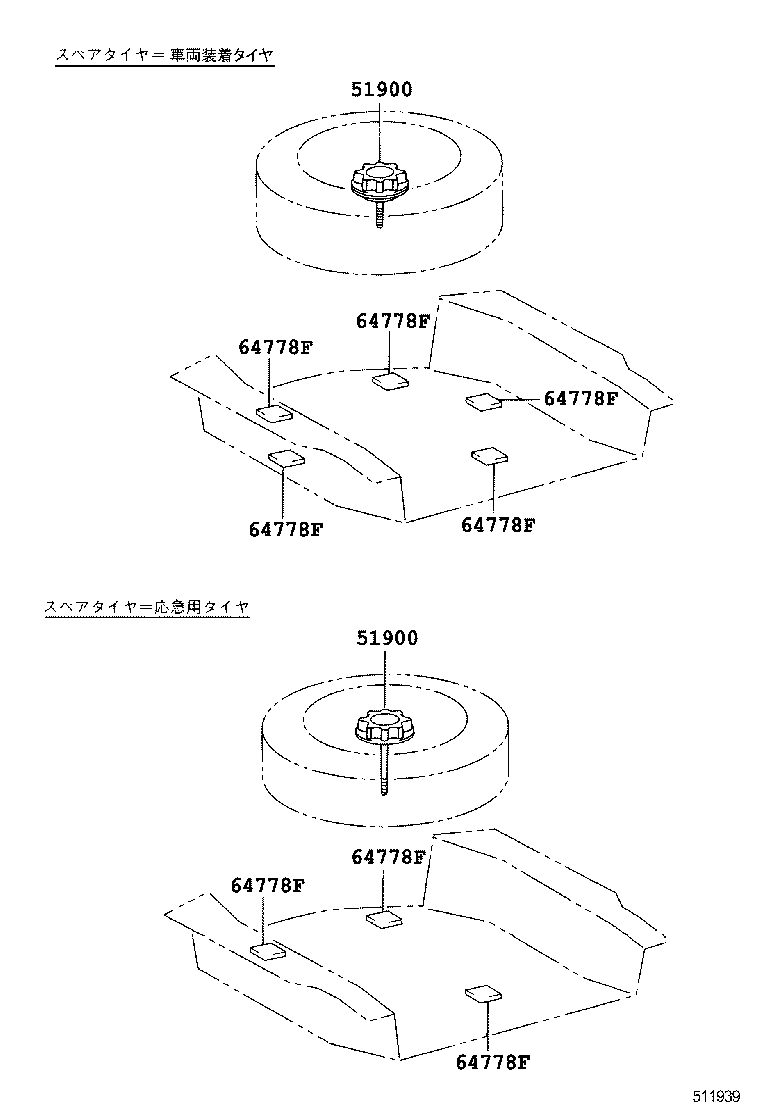 スペアタイヤ＝車両装着タイヤ

51900

64778F

64778F

64778F

64778F

64778F

スペアタイヤ＝応急用タイヤ

51900

64778F

64778F

64778F

511939