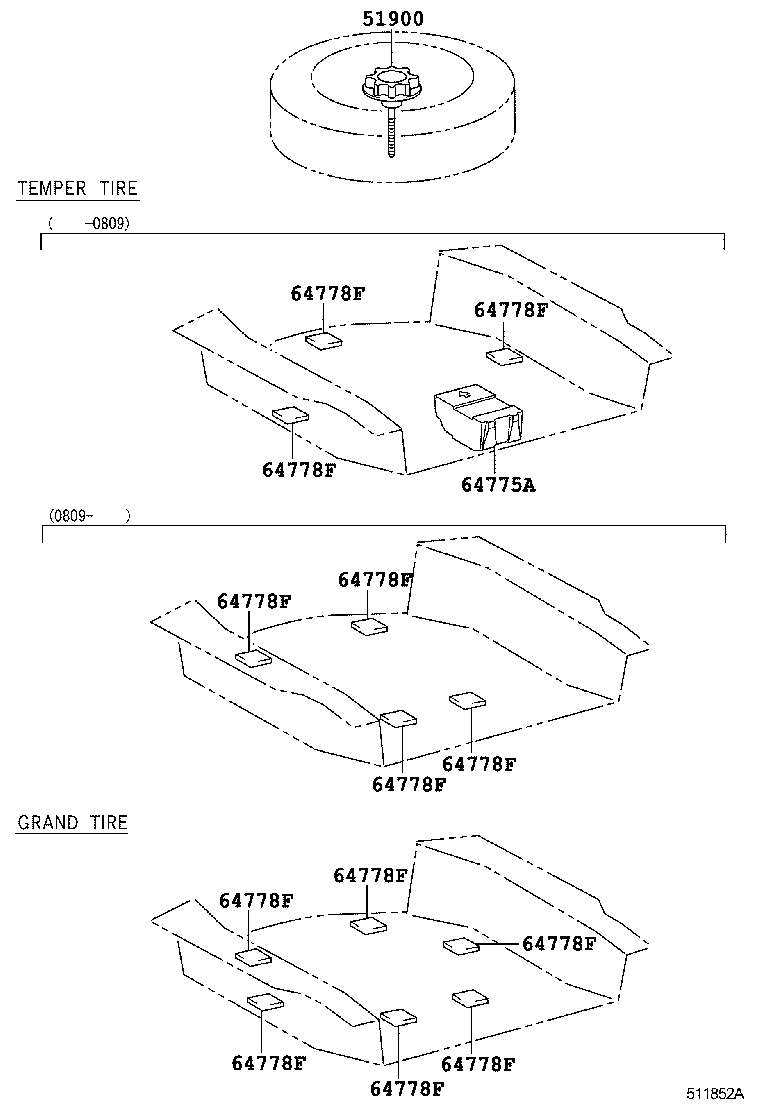 51900

TEMPER TIRE

( -0809)

64778F
64778F
64778F
64775A

(0809- )

64778F
64778F
64778F
64778F

GRAND TIRE

64778F
64778F
64778F
64778F
64778F
64778F

511852A