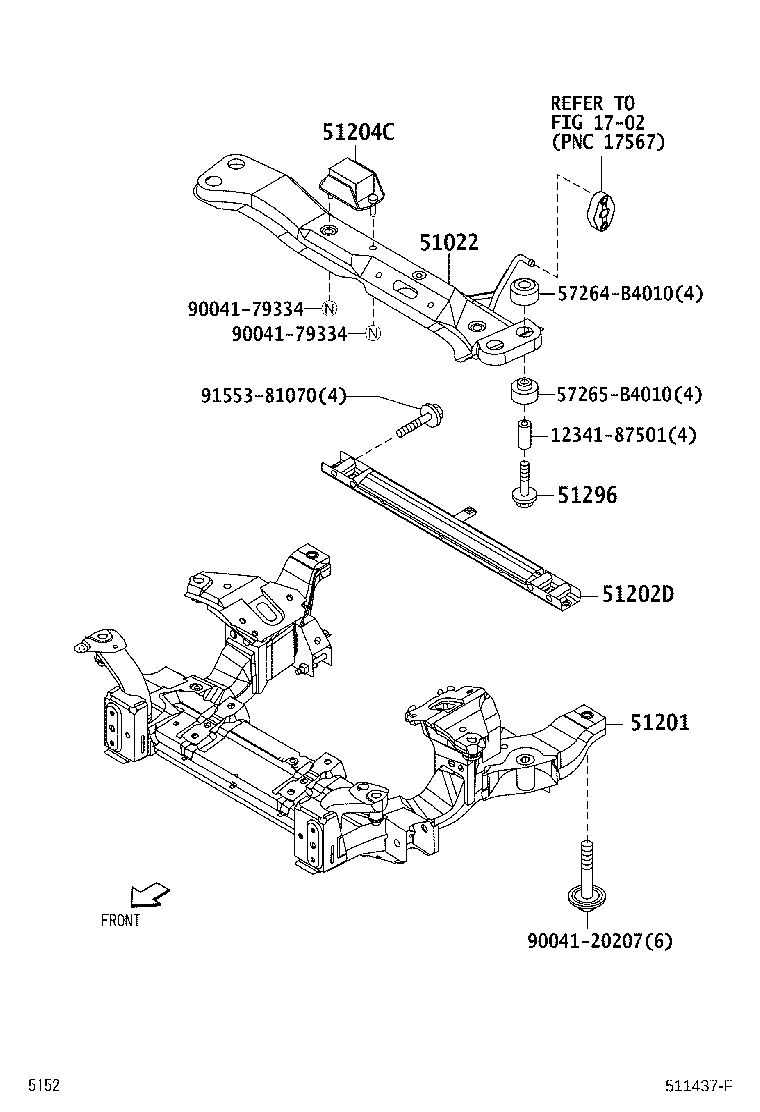 REFER TO
FIG 17-02
(PNC 17567)

51204C

51022

57264-B4010(4)

90041-79334
90041-79334

91553-81070(4)

57265-B4010(4)

12341-87501(4)

51296

51202D

51201

FRONT

90041-20207(6)

5152

511437-F