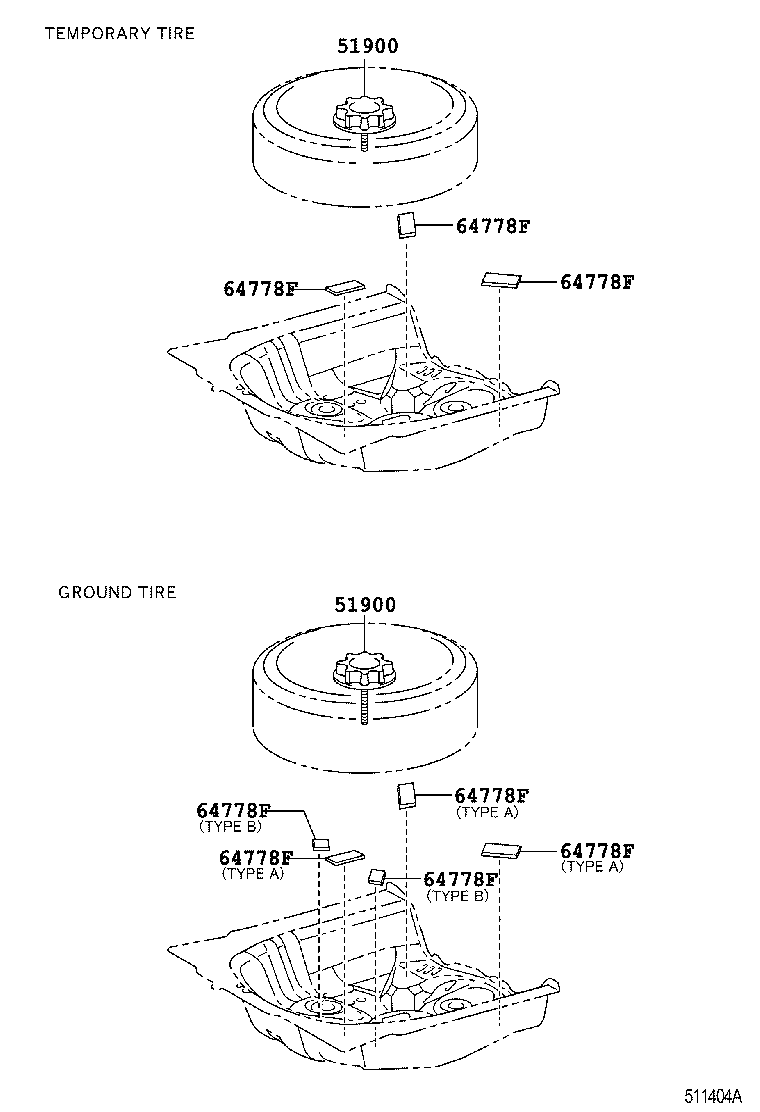 TEMPORARY TIRE

51900

64778F

64778F

64778F

GROUND TIRE

51900

64778F
(TYPE B)

64778F
(TYPE A)

64778F
(TYPE A)

64778F
(TYPE B)

64778F
(TYPE A)

511404A