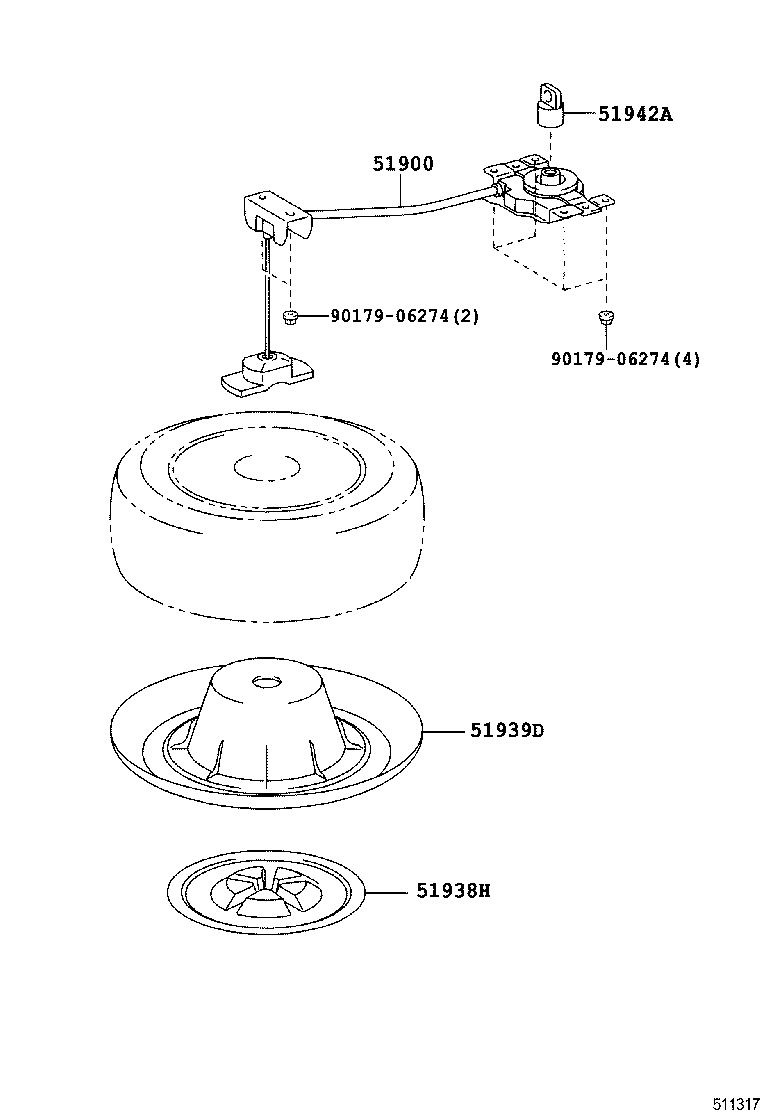 51942A
51900
90179-06274(2)
90179-06274(4)
51939D
51938H
511317