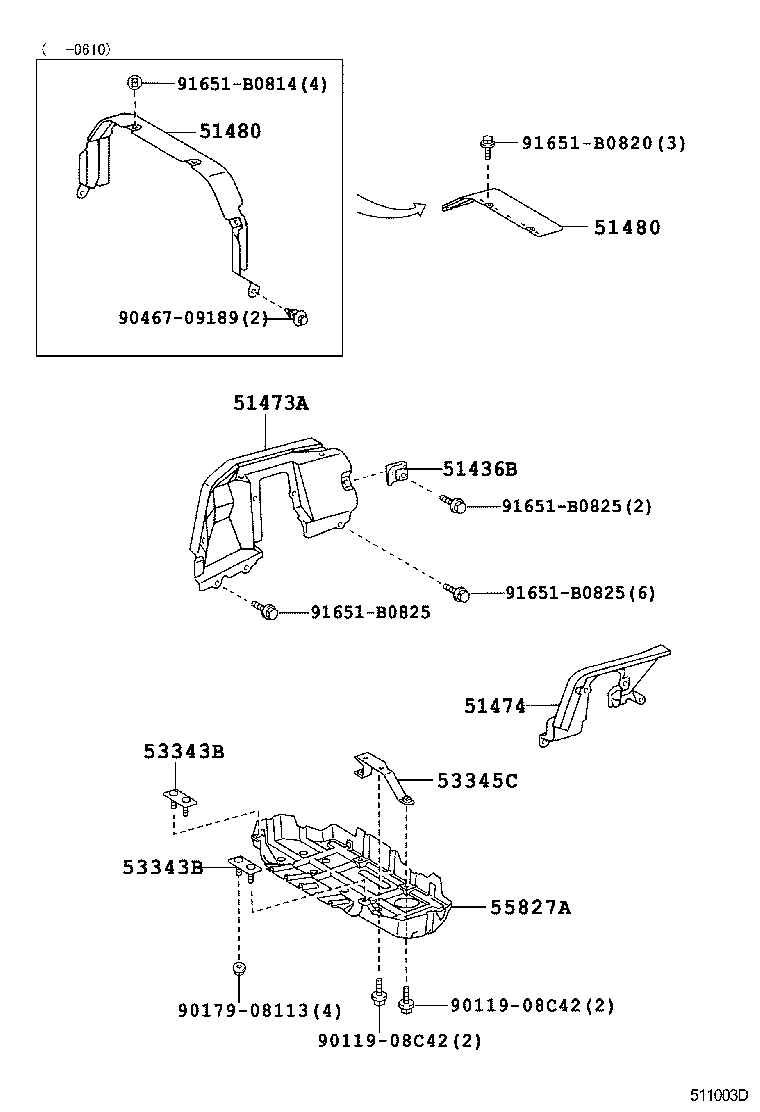 (　-0610)

91651-B0814(4)

51480

90467-09189(2)

91651-B0820(3)

51480

51473A

51436B

91651-B0825(2)

91651-B0825(6)

91651-B0825

51474

53343B

53345C

53343B

55827A

90179-08113(4)

90119-08C42(2)

90119-08C42(2)

511003D