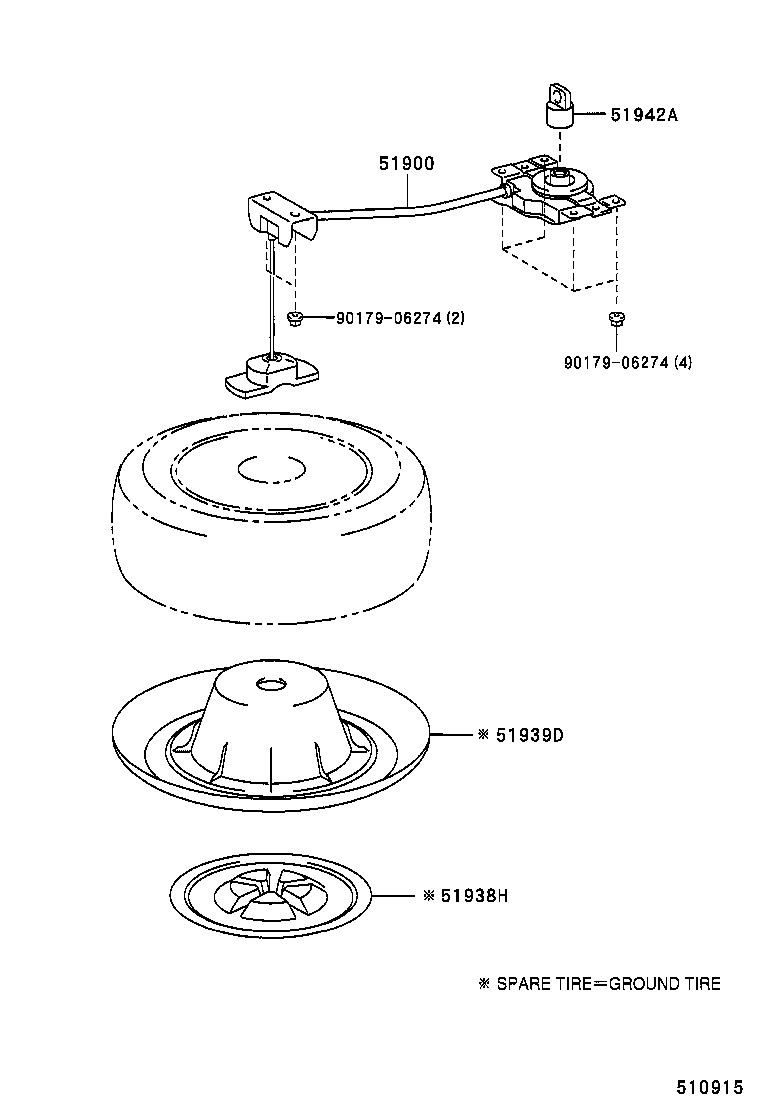 51942A

51900

90179-06274 (2)

90179-06274 (4)

※ 51939D

※ 51938H

※ SPARE TIRE=GROUND TIRE

510915