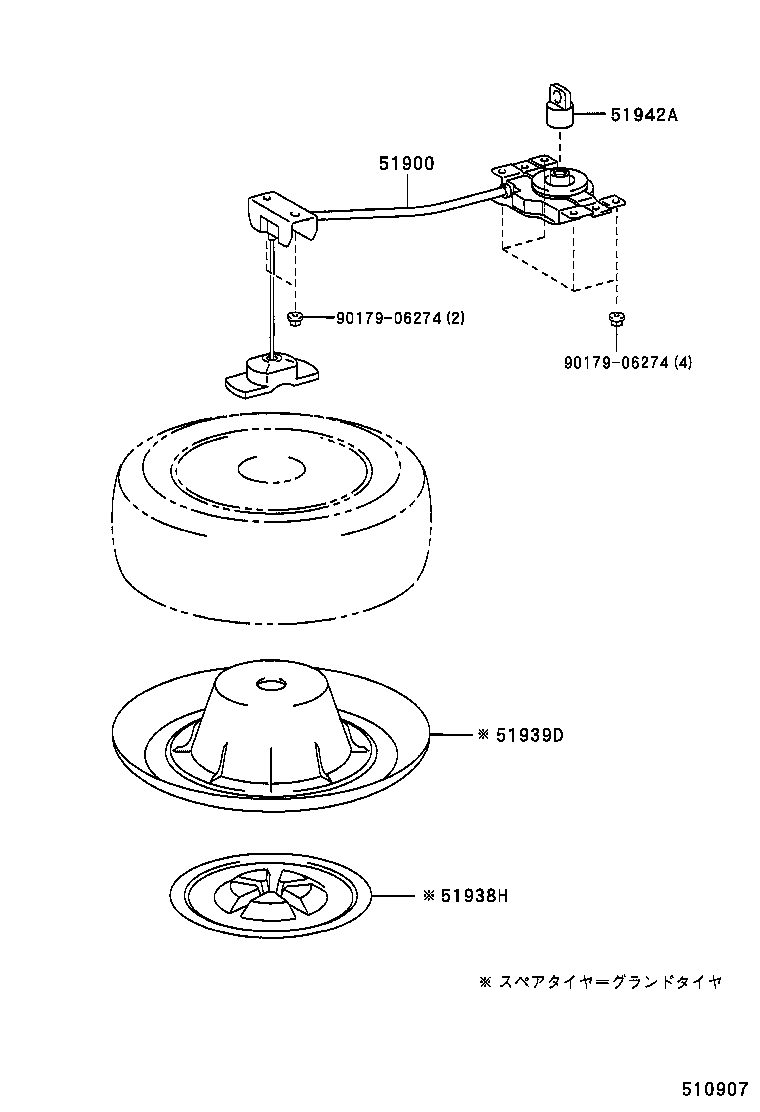 51942A

51900

90179-06274 (2)

90179-06274 (4)

※ 51939D

※ 51938H

※ スペアタイヤ＝グランドタイヤ

510907