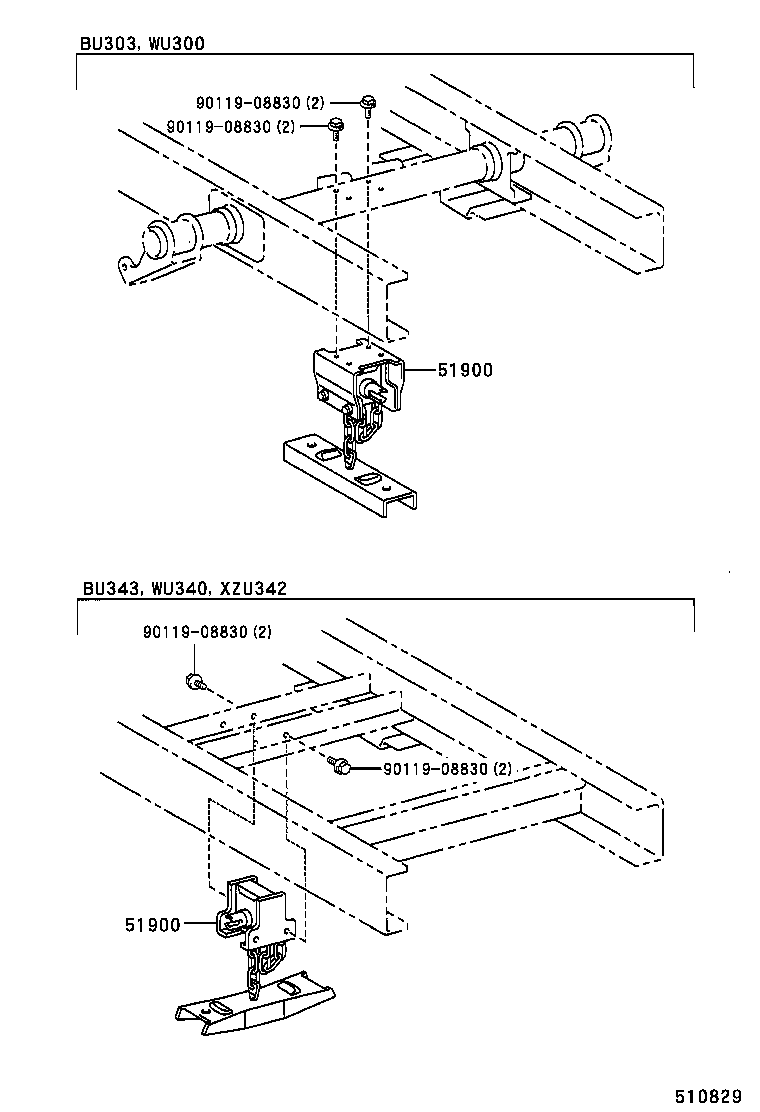 BU303, WU300

90119-08830 (2)
90119-08830 (2)
51900

BU343, WU340, XZU342

90119-08830 (2)
90119-08830 (2)
51900

510829