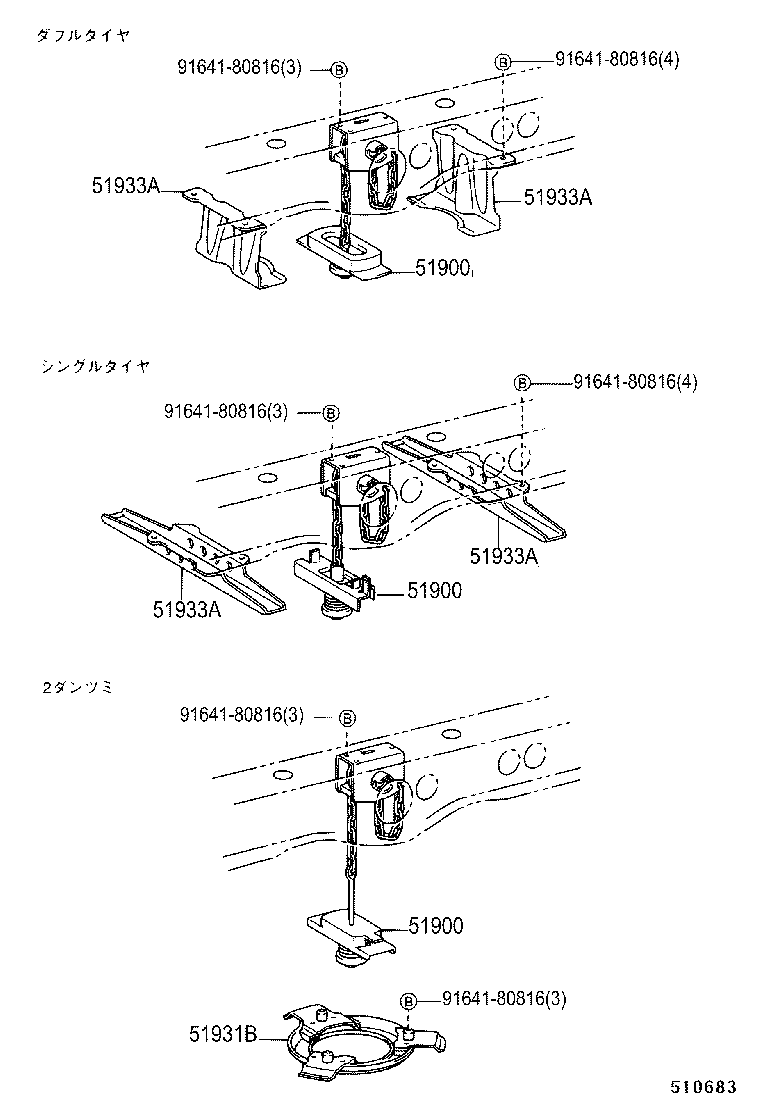 ダブルタイヤ

91641-80816(3)
B
B
91641-80816(4)
51933A
51933A
51900

シングルタイヤ

B
91641-80816(4)
91641-80816(3)
B
51933A
51933A
51900

2ダンツミ

91641-80816(3)
B
51900
B
91641-80816(3)
51931B

510683