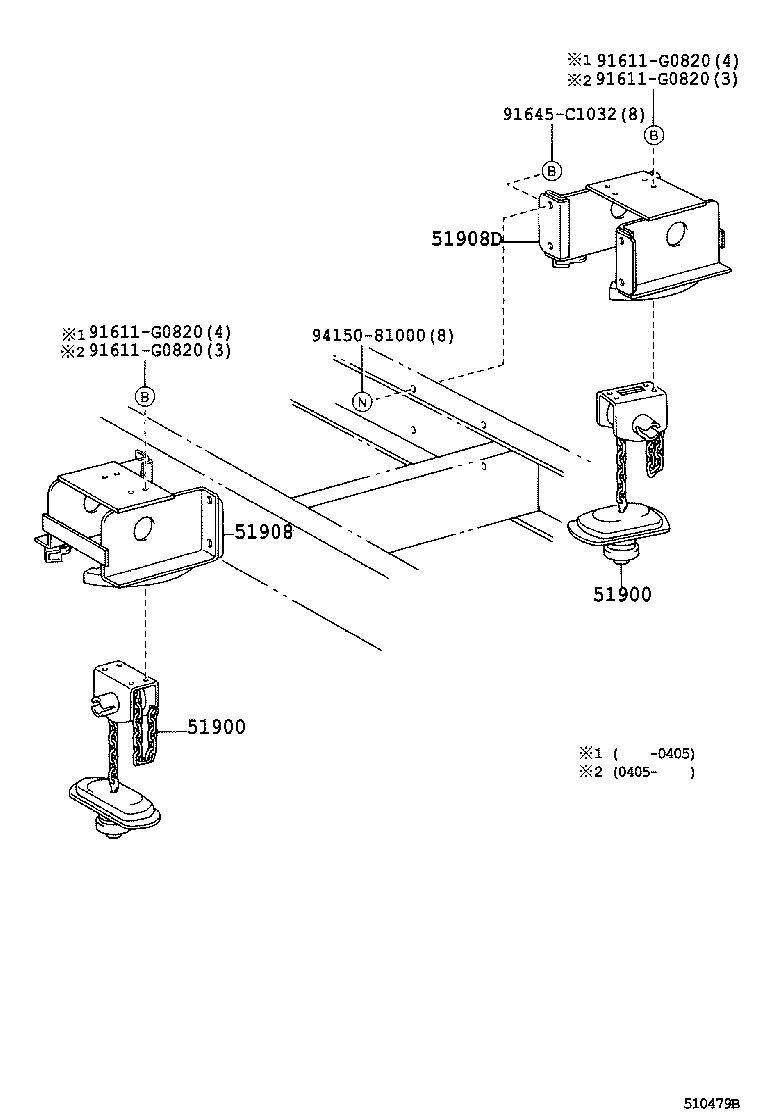 ※1 91611-G0820(4)
※2 91611-G0820(3)

91645-C1032(8)

B

B

51908D

※1 91611-G0820(4)
※2 91611-G0820(3)

94150-81000(8)

B

N

51908

51900

51900

※1 (  -0405)
※2 (0405-  )

510479B