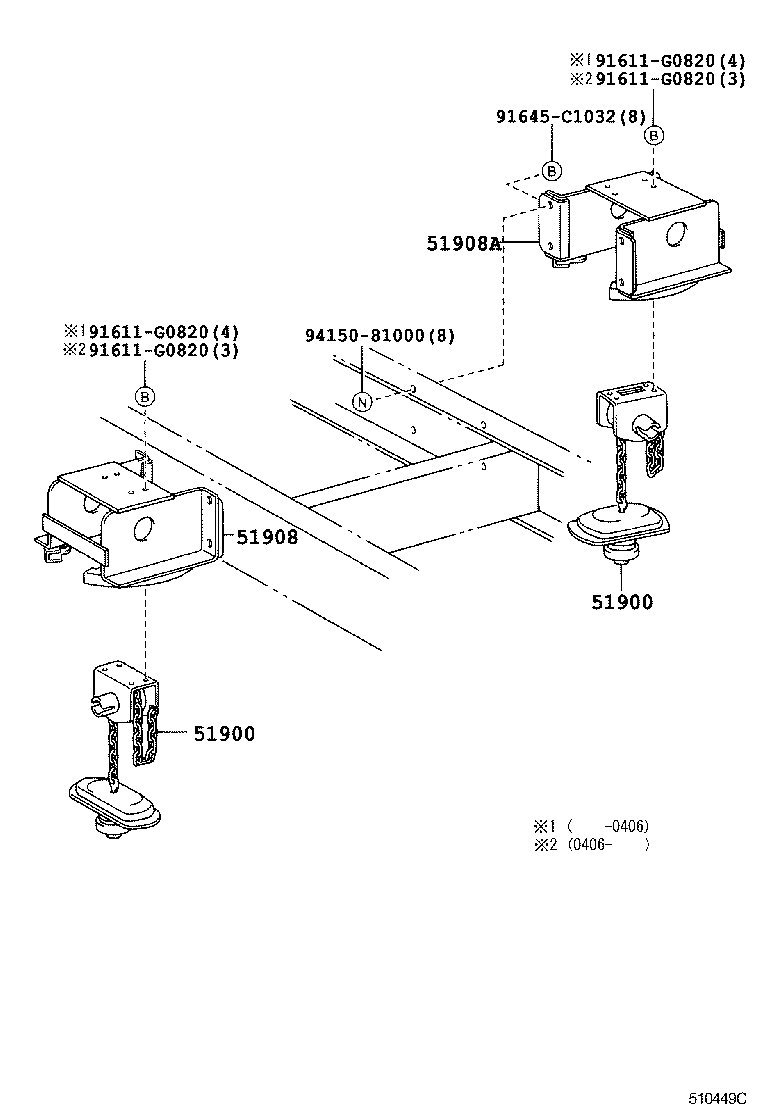 ※1 91611-G0820(4)
※2 91611-G0820(3)

91645-C1032(8)

B

B

51908A

※1 91611-G0820(4)
※2 91611-G0820(3)

94150-81000(8)

B

N

51908

51900

51900

※1 (    -0406)
※2 (0406-    )

510449C