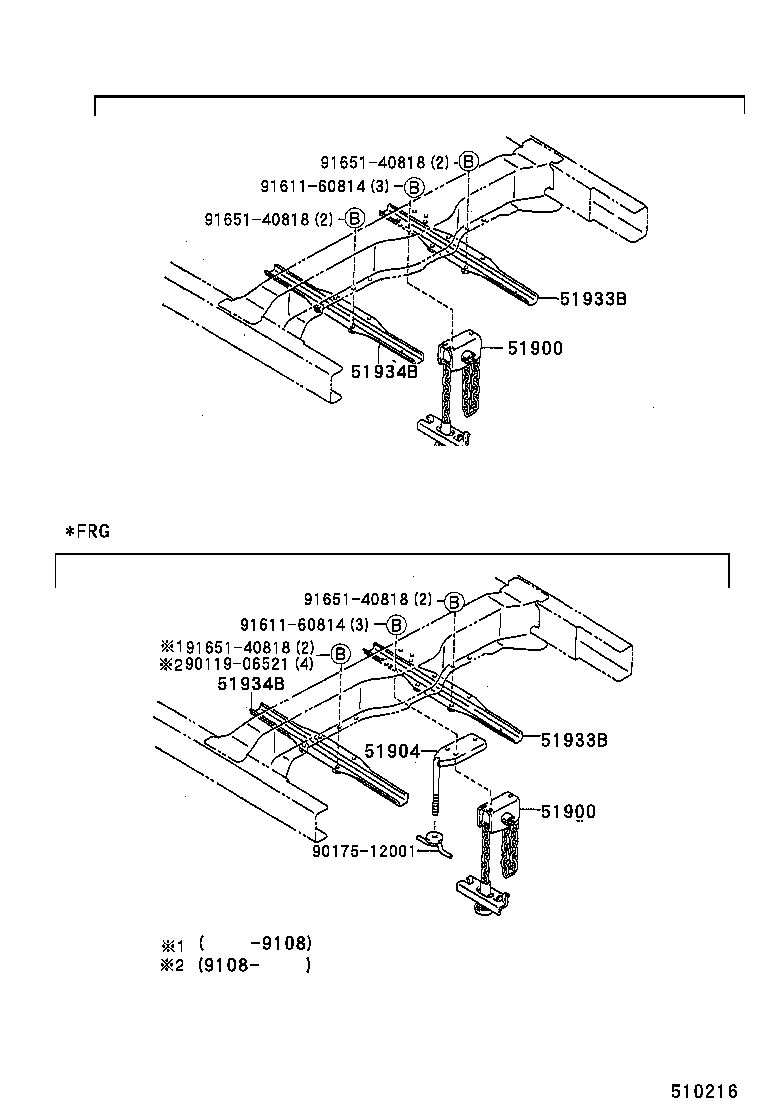 91651-40818 (2) -B
91611-60814 (3) -B
91651-40818 (2) -B
51933B
51900
51934B

*FRG

91651-40818 (2) -B
91611-60814 (3) -B
※191651-40818 (2)
※290119-06521 (4) -B
51934B
51933B
51904
51900
90175-12001

※1 ( -9108)
※2 (9108- )

510216