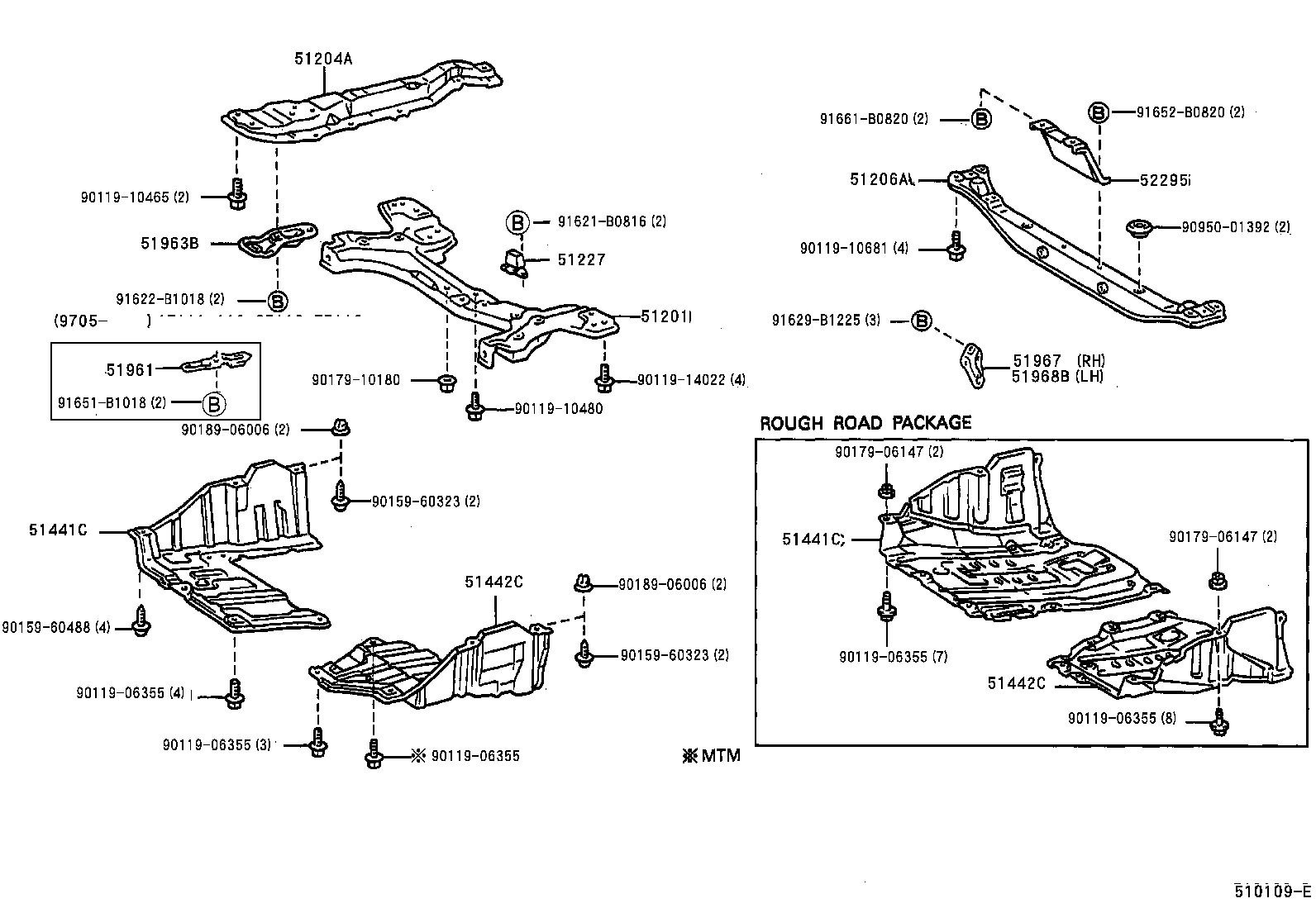 51204A

90119-10465 (2)

51963B

91622-B1018 (2) B

(9705- )

51961

91651-B1018 (2) B

B 91621-B0816 (2)

51227

51201I

90179-10180

90119-14022 (4)

90119-10480

90189-06006 (2)

90159-60323 (2)

51441C

90159-60488 (4)

90119-06355 (4)

51442C

90189-06006 (2)

90159-60323 (2)

90119-06355 (3)

※ 90119-06355

※ MTM

91661-B0820 (2) B

B 91652-B0820 (2)

51206A

52295

90950-01392 (2)

90119-10681 (4)

91629-B1225 (3) B

51967 (RH)
51968B (LH)

ROUGH ROAD PACKAGE

90179-06147 (2)

51441C

90179-06147 (2)

90119-06355 (7)

51442C

90119-06355 (8)

510109-E