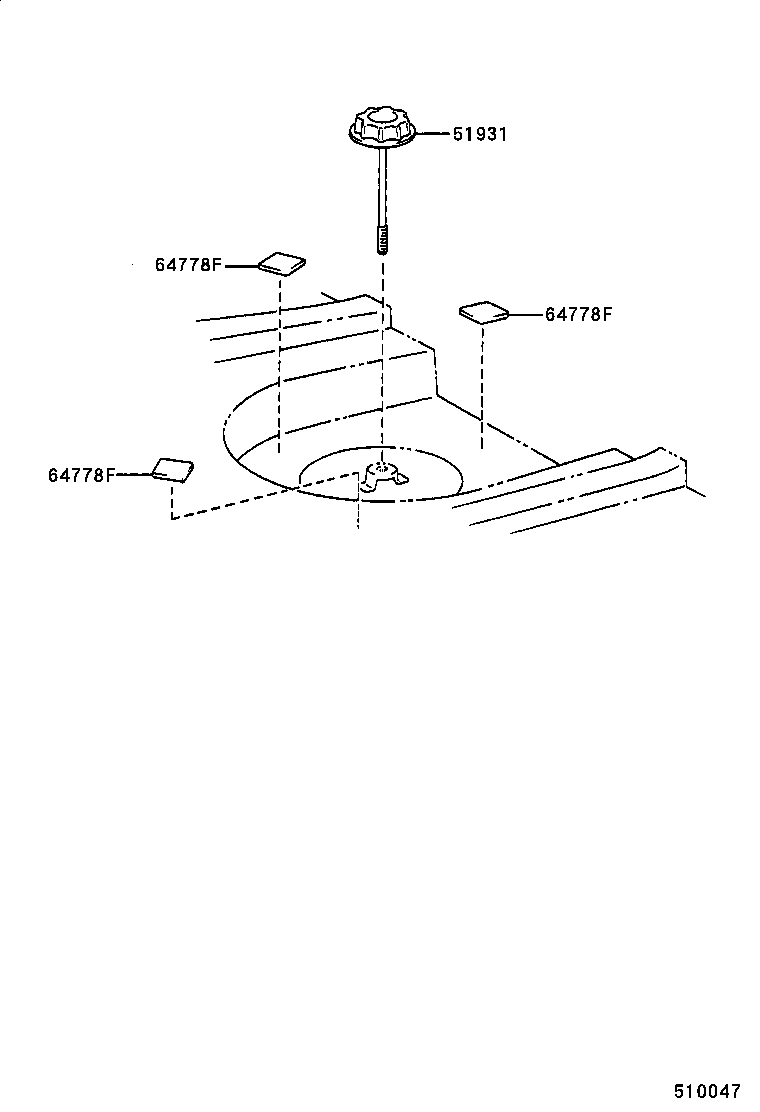 51931

64778F

64778F

64778F

510047