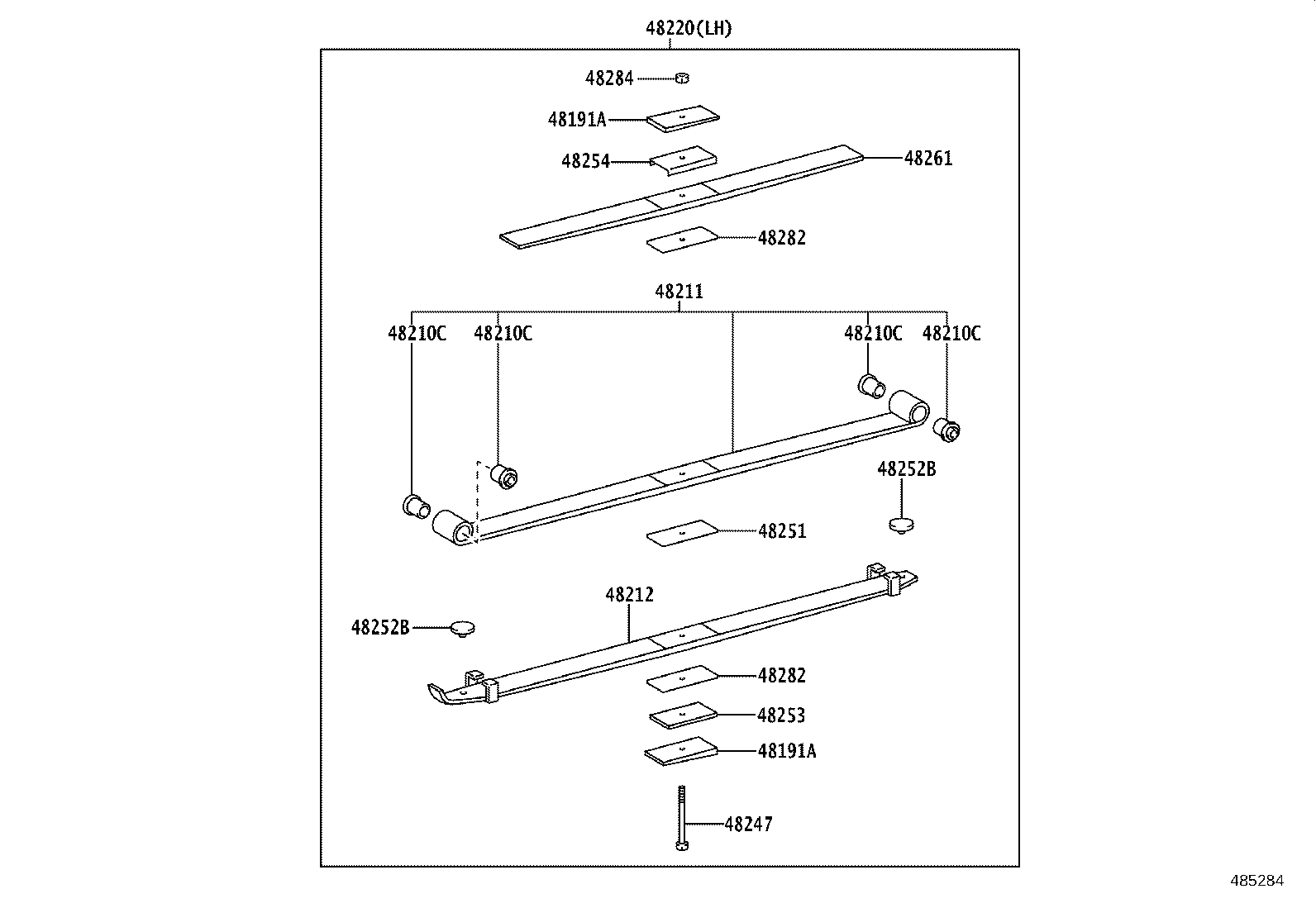 48220(LH)

48284

48191A

48254

48261

48282

48211

48210C

48210C

48210C

48210C

48252B

48251

48212

48252B

48282

48253

48191A

48247

485284