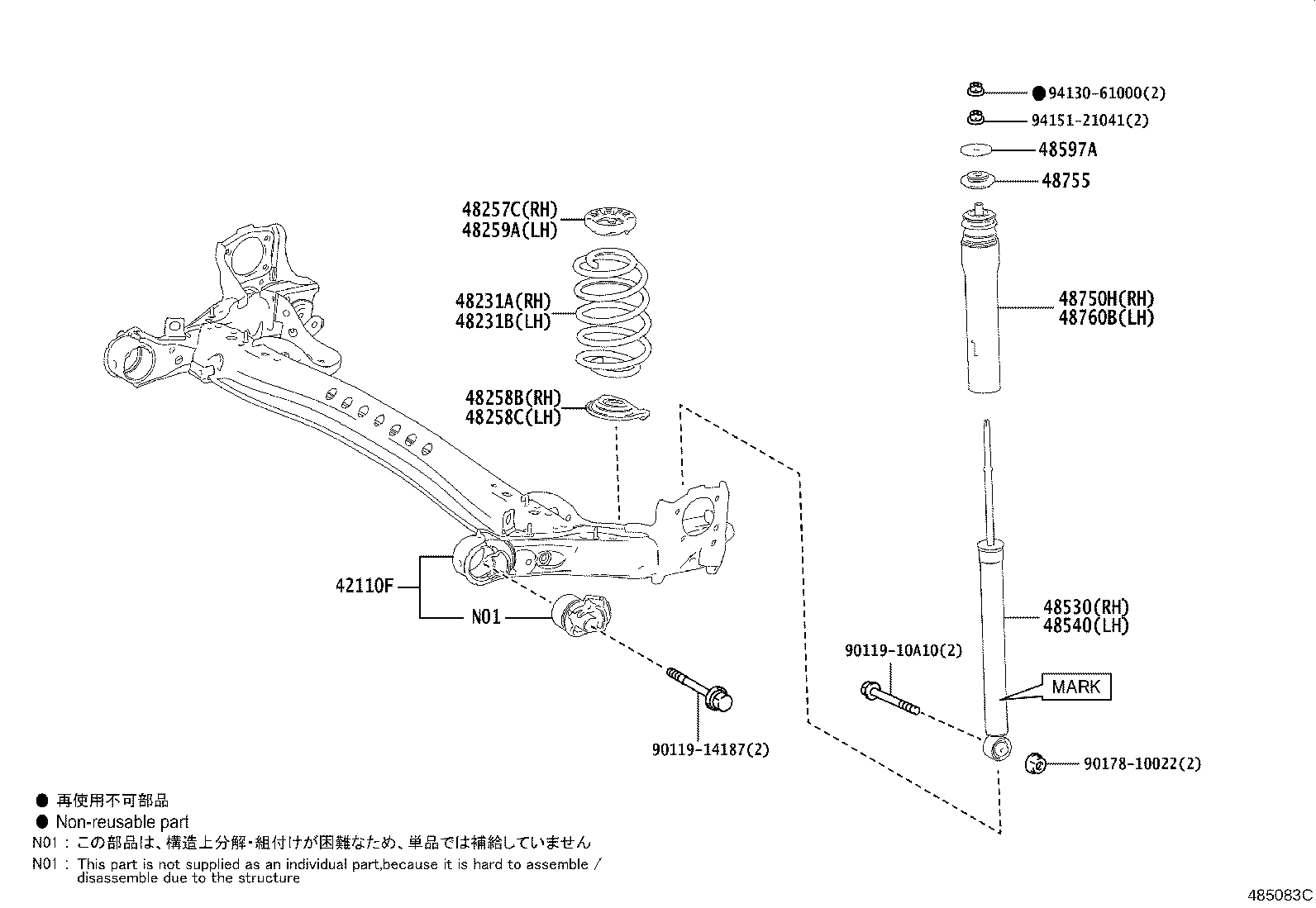 ● 94130-61000(2)
94151-21041(2)
48597A
48755
48257C(RH)
48259A(LH)
48231A(RH)
48231B(LH)
48750H(RH)
48760B(LH)
48258B(RH)
48258C(LH)
42110F
N01
48530(RH)
48540(LH)
90119-10A10(2)
MARK
90119-14187(2)
90178-10022(2)
● 再使用不可部品
● Non-reusable part
N01 : この部品は、構造上分解・組付けが困難なため、単品では補給していません
N01 : This part is not supplied as an individual part,because it is hard to assemble / disassemble due to the structure
485083C