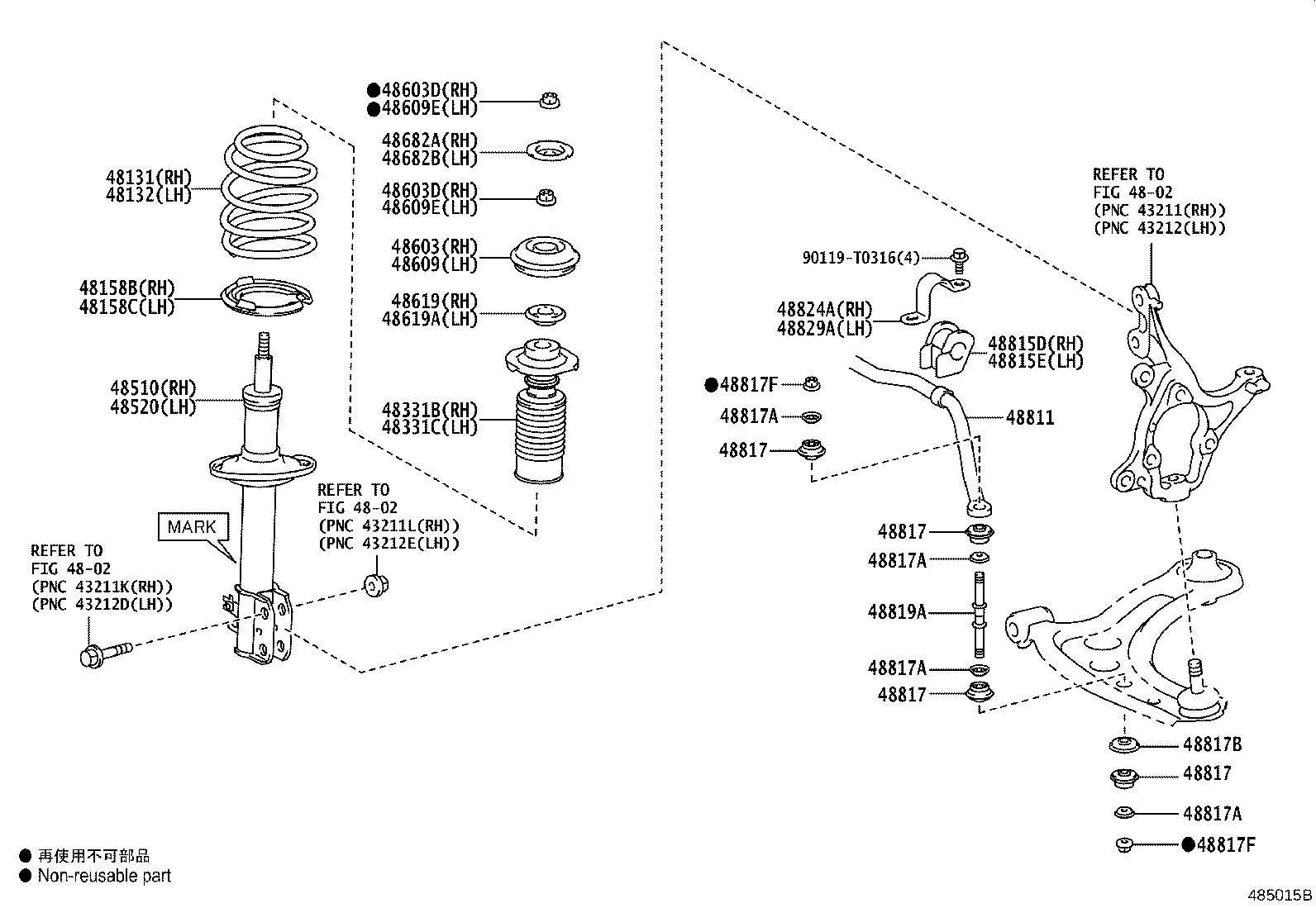 ●48603D(RH)
●48609E(LH)

48682A(RH)
48682B(LH)

48603D(RH)
48609E(LH)

48603(RH)
48609(LH)

48619(RH)
48619A(LH)

48331B(RH)
48331C(LH)

48131(RH)
48132(LH)

48158B(RH)
48158C(LH)

48510(RH)
48520(LH)

MARK

REFER TO
FIG 48-02
(PNC 43211L(RH))
(PNC 43212E(LH))

REFER TO
FIG 48-02
(PNC 43211K(RH))
(PNC 43212D(LH))

REFER TO
FIG 48-02
(PNC 43211(RH))
(PNC 43212(LH))

90119-T0316(4)

48824A(RH)
48829A(LH)

48815D(RH)
48815E(LH)

●48817F

48817A

48817

48811

48817

48817A

48819A

48817A

48817

48817B

48817

48817A

●48817F

● 再使用不可部品
● Non-reusable part

485015B