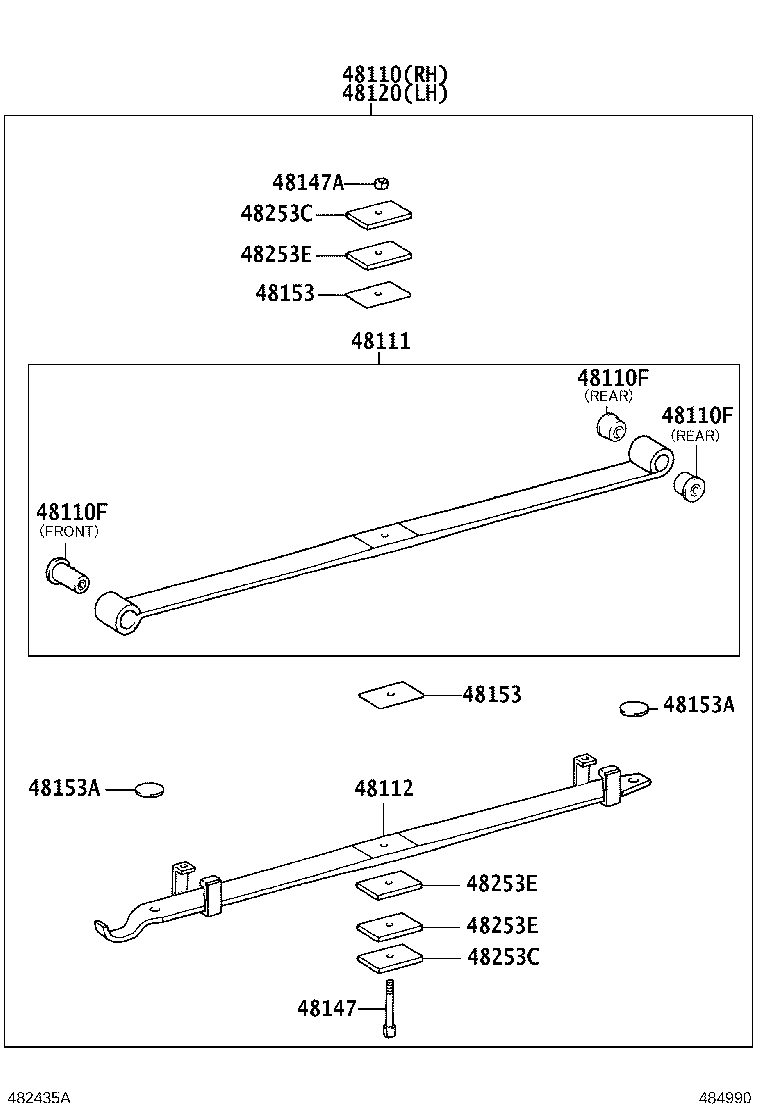 48110(RH)
48120(LH)

48147A
48253C
48253E
48153

48111

48110F
(REAR)
48110F
(REAR)
48110F
(FRONT)

48153
48153A
48153A
48112
48253E
48253E
48253C
48147

482435A
484990