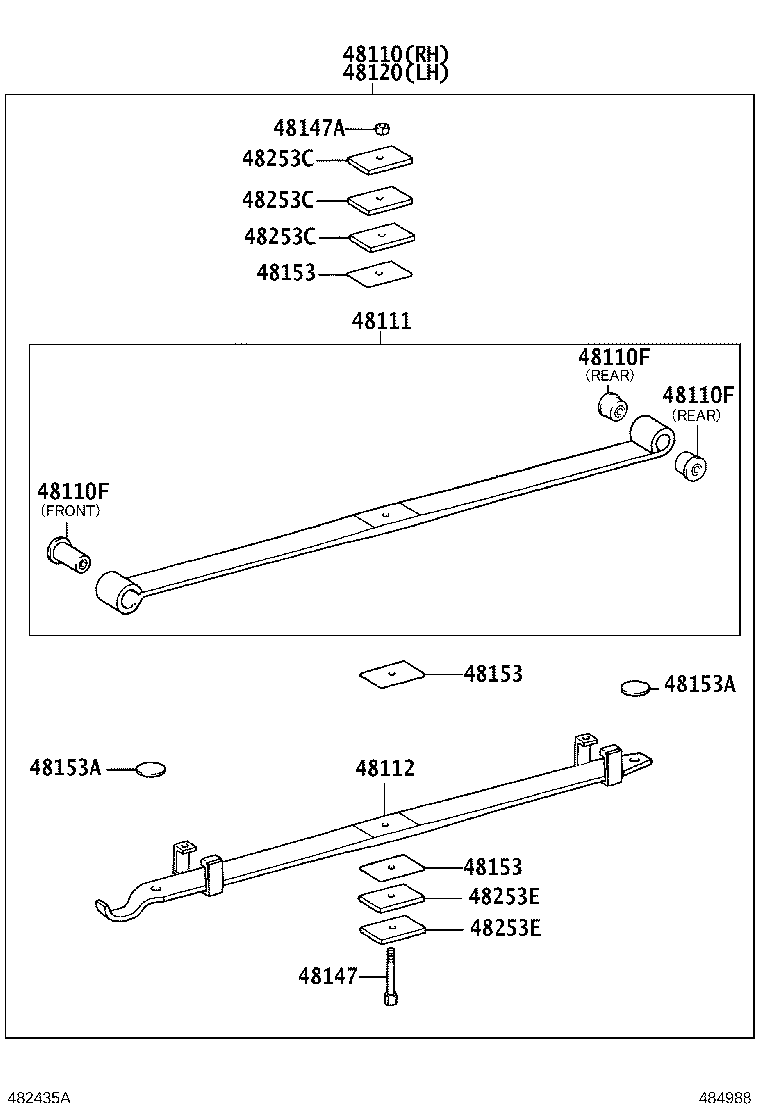 48110(RH)
48120(LH)

48147A
48253C
48253C
48253C
48153

48111

48110F
(REAR)

48110F
(REAR)

48110F
(FRONT)

48153

48153A

48153A

48112

48153
48253E
48253E

48147

482435A

484988