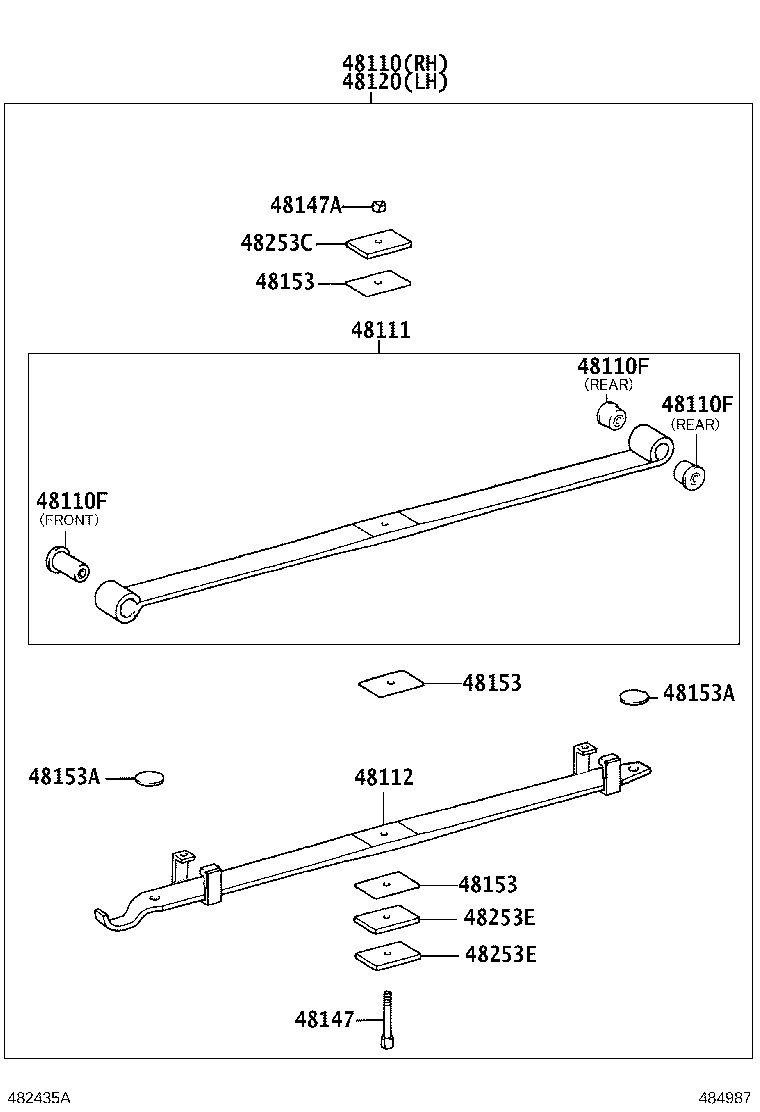 48110(RH)
48120(LH)

48147A
48253C
48153

48111

48110F
(REAR)
48110F
(REAR)
48110F
(FRONT)

48153
48153A
48153A
48112
48153
48253E
48253E
48147

482435A
484987