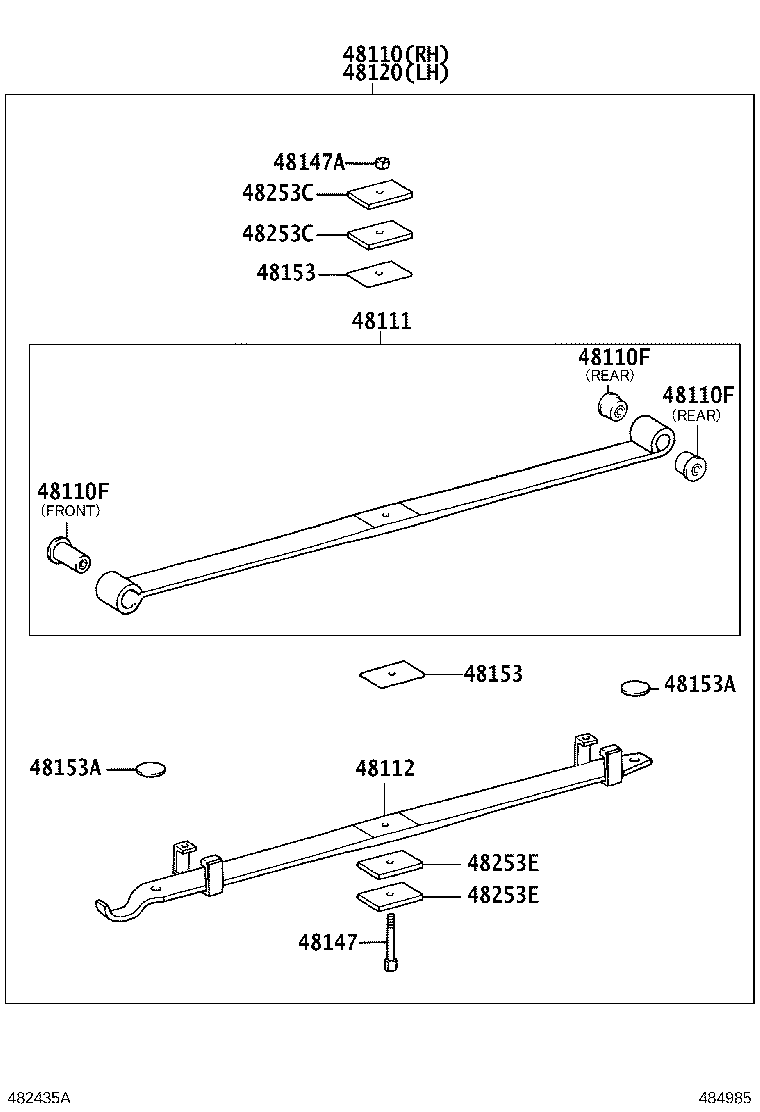 48110(RH)
48120(LH)

48147A
48253C
48253C
48153

48111

48110F
(REAR)

48110F
(REAR)

48110F
(FRONT)

48153

48153A

48153A

48112

48253E
48253E

48147

482435A

484985