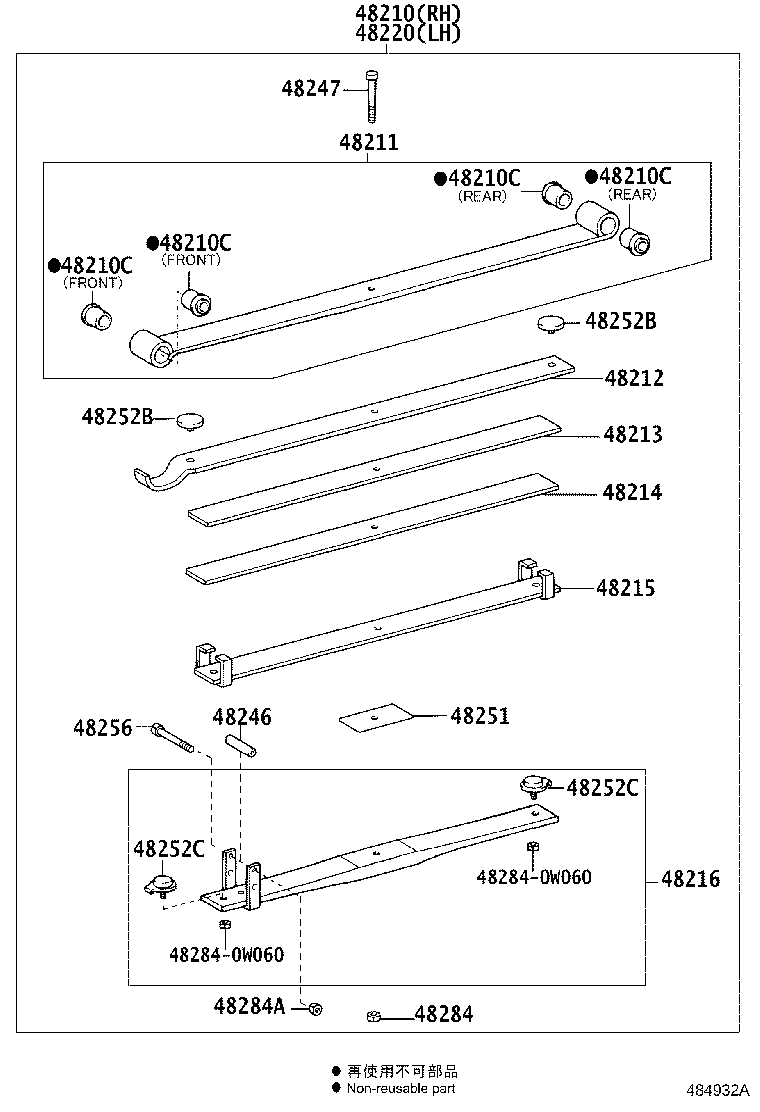 48210(RH)
48220(LH)

48247

48211

●48210C
(REAR)

●48210C
(REAR)

●48210C
(FRONT)

●48210C
(FRONT)

48252B

48212

48252B

48213

48214

48215

48256

48246

48251

48252C

48252C

48284-0W060

48216

48284-0W060

48284A

48284

● 再使用不可部品
● Non-reusable part

484932A