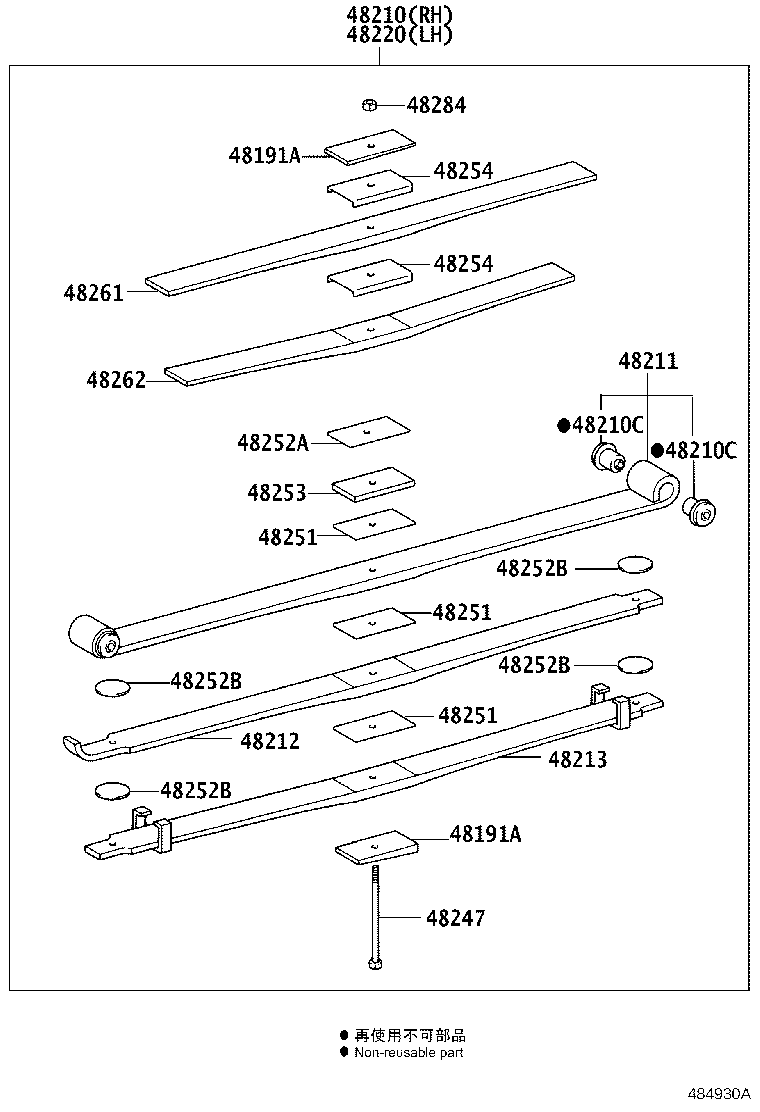 48210(RH)
48220(LH)

48284
48191A
48254
48261
48254
48262
48211
●48210C
●48210C
48252A
48253
48251
48252B
48251
48252B
48252B
48212
48251
48213
48252B
48191A
48247

● 再使用不可部品
● Non-reusable part

484930A