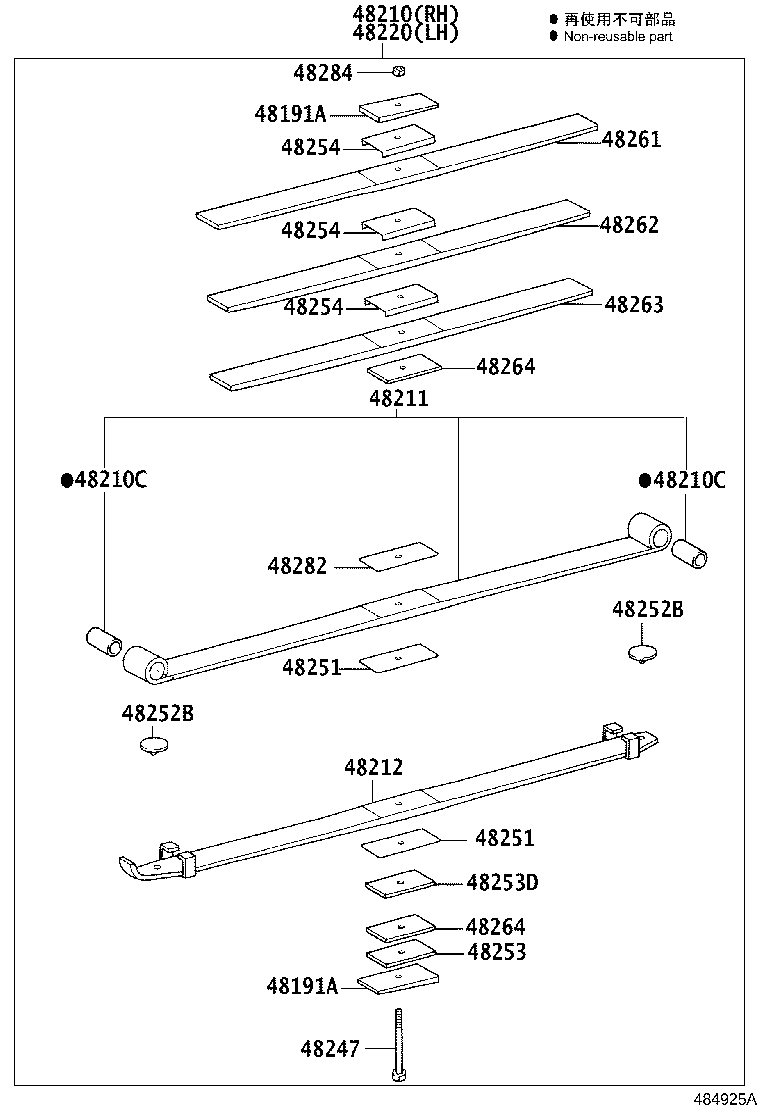 48210(RH)
48220(LH)

● 再使用不可部品
● Non-reusable part

48284
48191A
48254
48261
48254
48262
48254
48263
48264
48211
●48210C
●48210C
48282
48252B
48251
48252B
48212
48251
48253D
48264
48253
48191A
48247

484925A