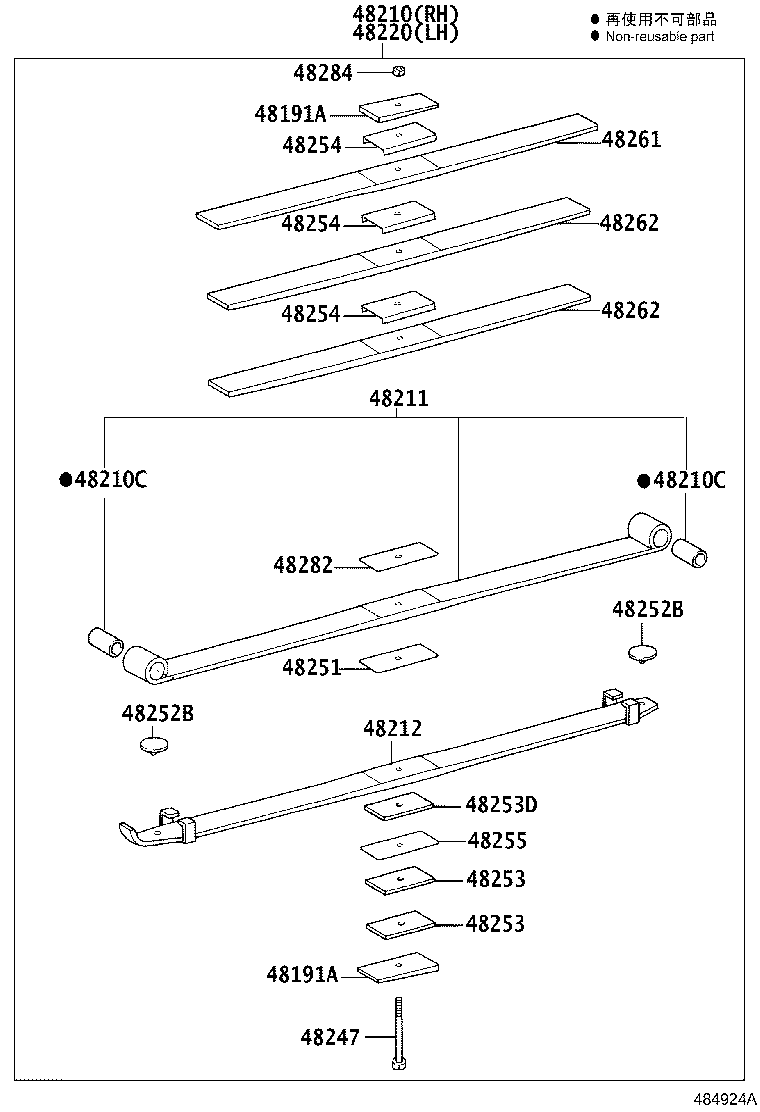 48210(RH)
48220(LH)

● 再使用不可部品
● Non-reusable part

48284
48191A
48254
48261
48254
48262
48254
48262
48211
●48210C
●48210C
48282
48252B
48251
48252B
48212
48253D
48255
48253
48253
48191A
48247

484924A