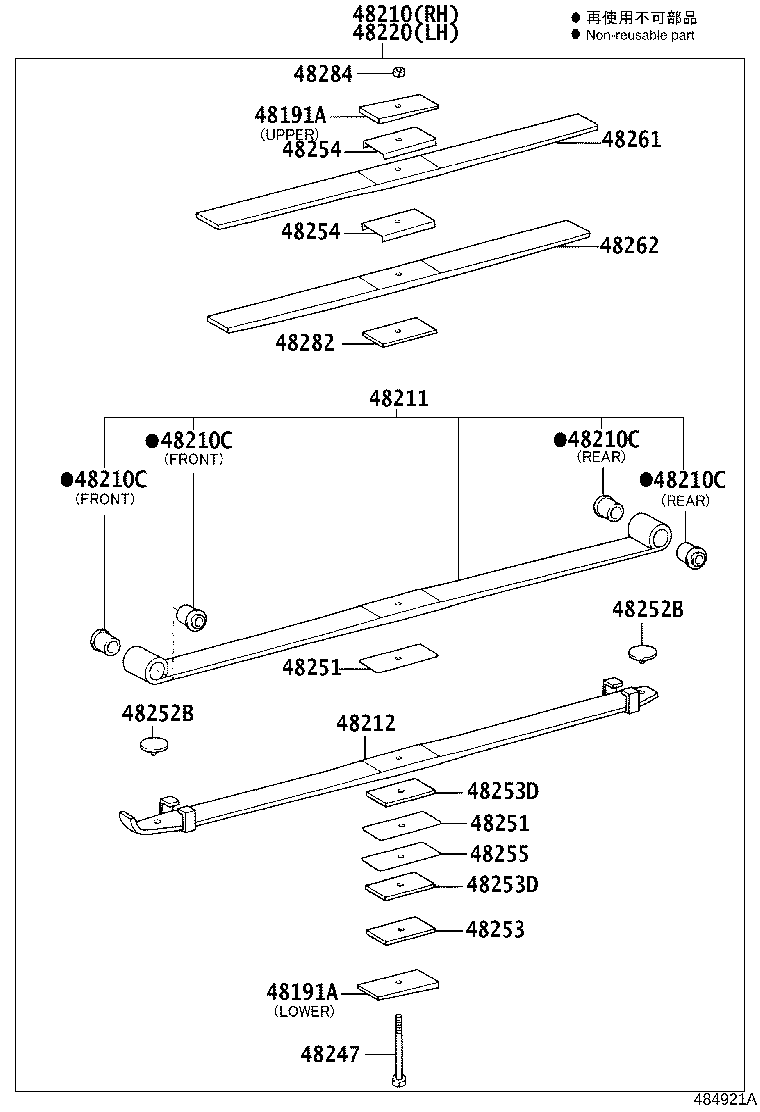 48210(RH)
48220(LH)

● 再使用不可部品
● Non-reusable part

48284
48191A
(UPPER)
48254
48261
48254
48262
48282

48211
●48210C
(FRONT)
●48210C
(FRONT)
●48210C
(REAR)
●48210C
(REAR)

48252B
48251
48252B
48212
48253D
48251
48255
48253D
48253
48191A
(LOWER)
48247

484921A