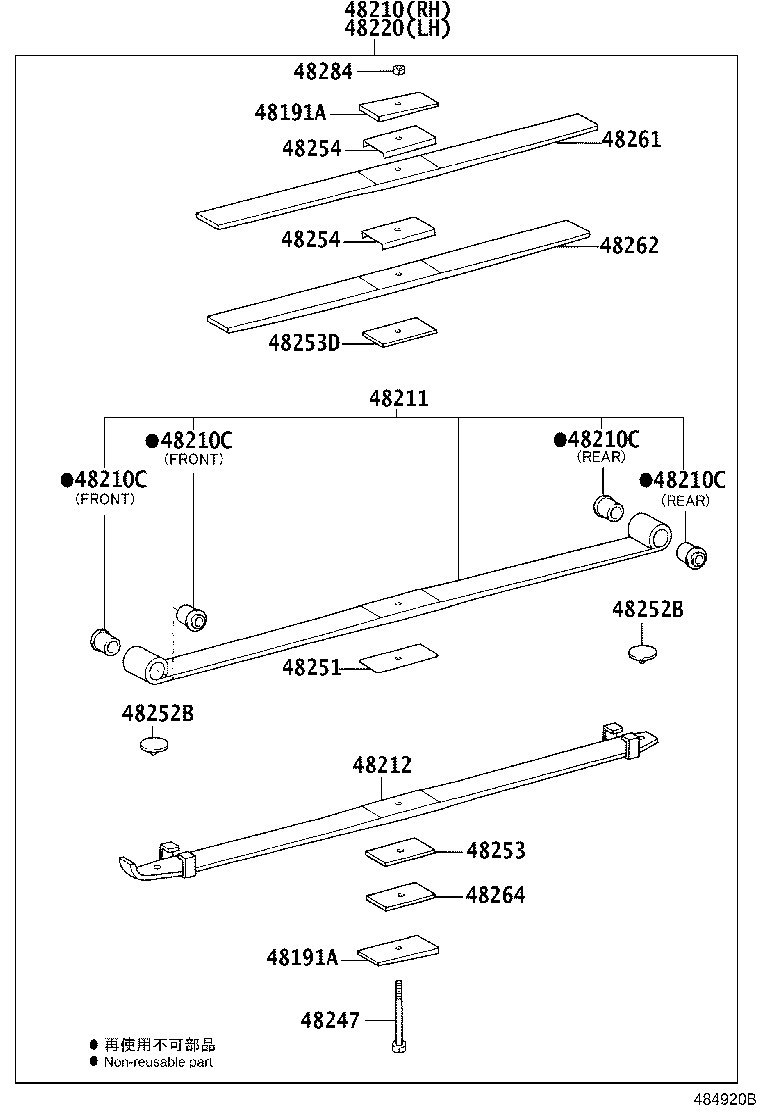 48210(RH)
48220(LH)

48284

48191A

48254

48261

48254

48262

48253D

48211

●48210C
(FRONT)

●48210C
(FRONT)

●48210C
(REAR)

●48210C
(REAR)

48252B

48251

48252B

48212

48253

48264

48191A

48247

● 再使用不可部品
● Non-reusable part

484920B