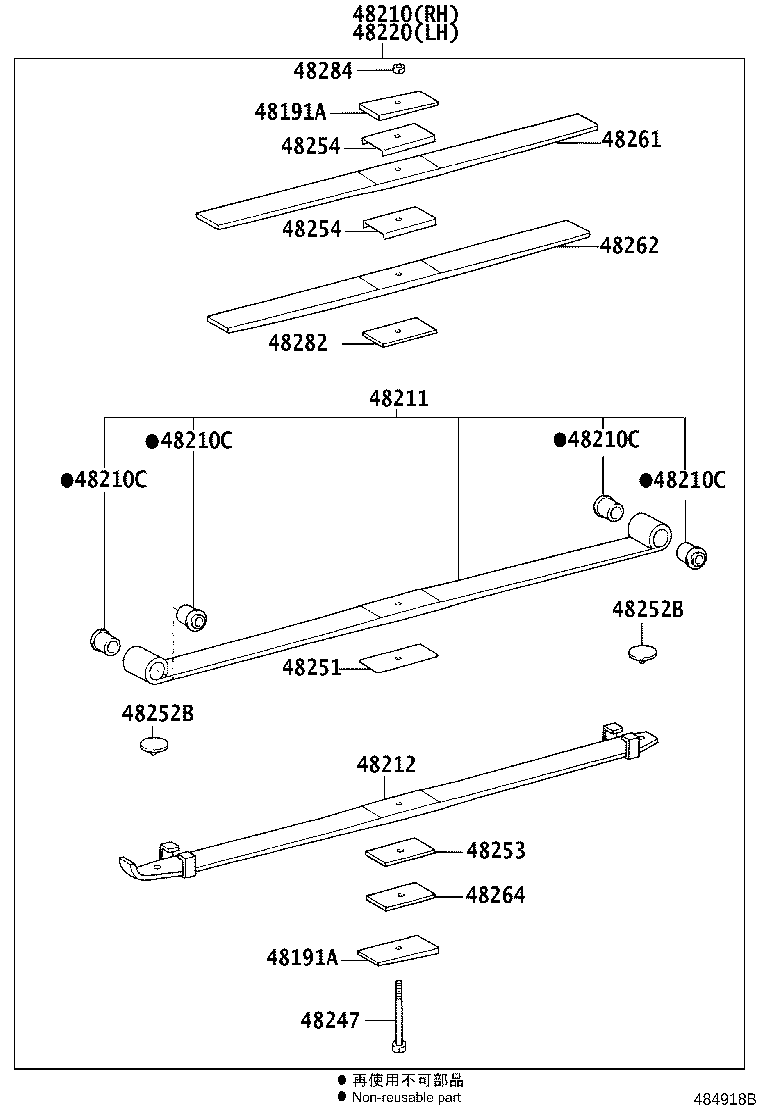 48210(RH)
48220(LH)

48284
48191A
48254
48261
48254
48262
48282

48211
●48210C
●48210C
●48210C
●48210C
48252B
48251
48252B
48212
48253
48264
48191A
48247

● 再使用不可部品
● Non-reusable part

484918B