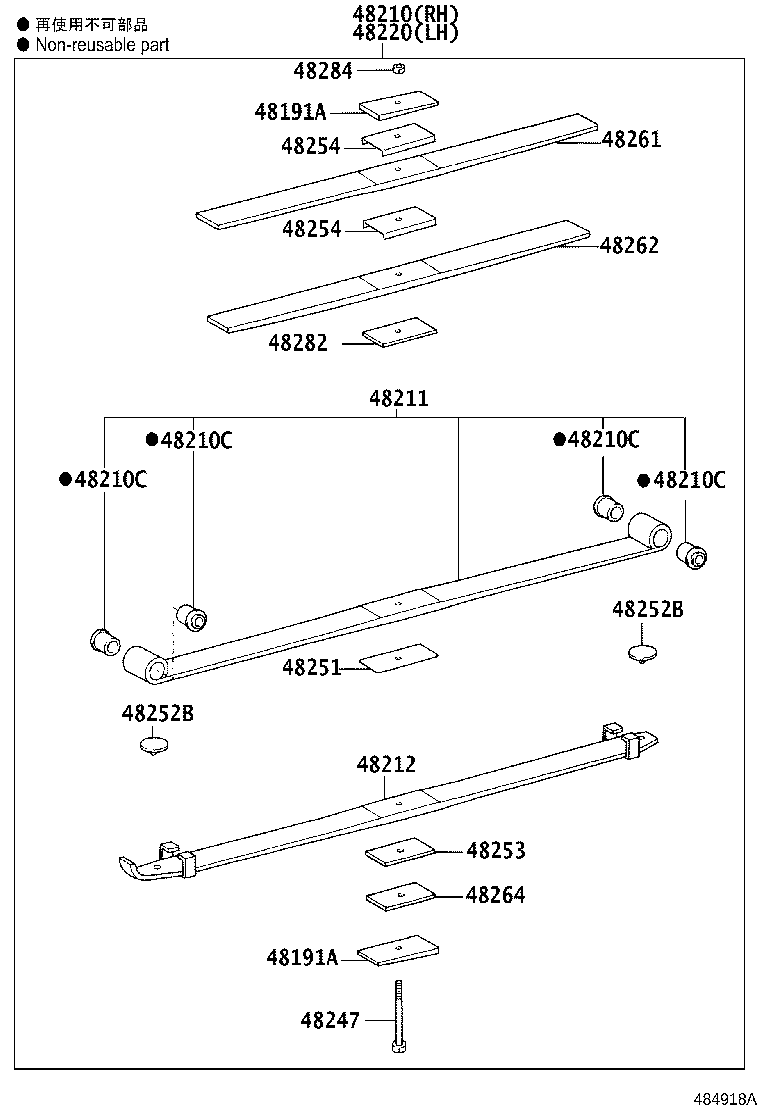 ● 再使用不可部品
● Non-reusable part

48210(RH)
48220(LH)

48284
48191A
48254
48261
48254
48262
48282

48211
●48210C
●48210C
●48210C
●48210C
48252B
48251
48252B
48212
48253
48264
48191A
48247

484918A