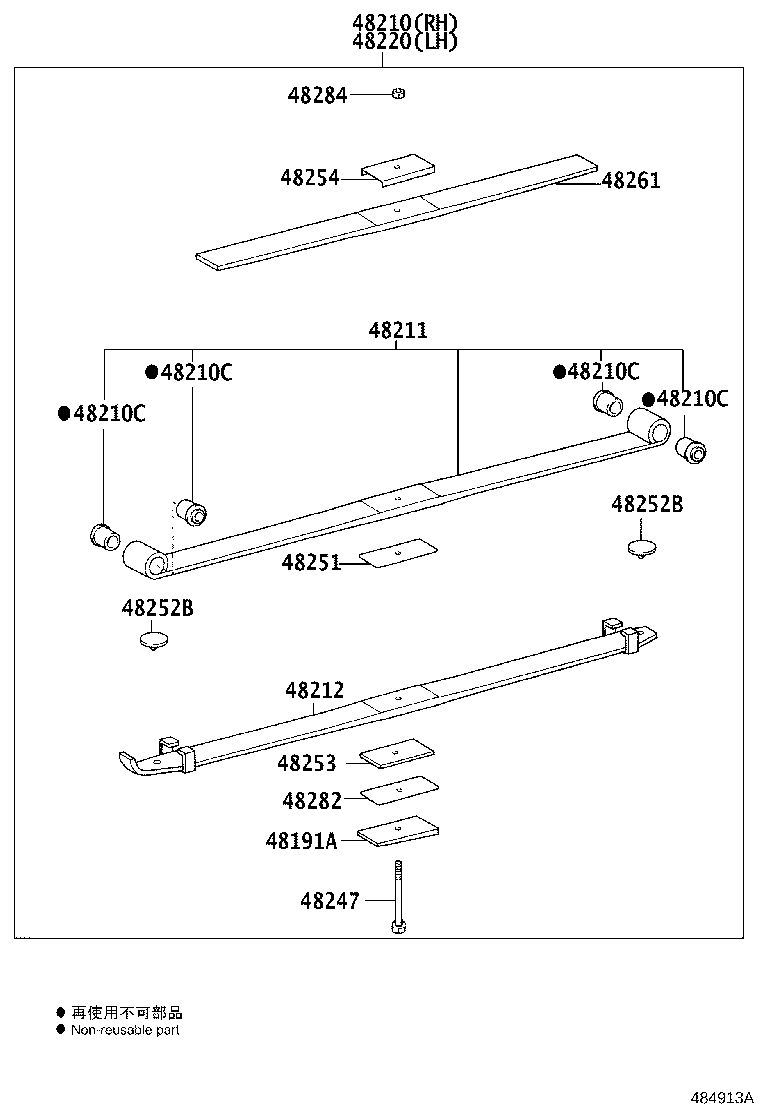 48210(RH)
48220(LH)

48284

48254

48261

48211

●48210C

●48210C

●48210C

●48210C

48252B

48251

48252B

48212

48253

48282

48191A

48247

● 再使用不可部品
● Non-reusable part

484913A