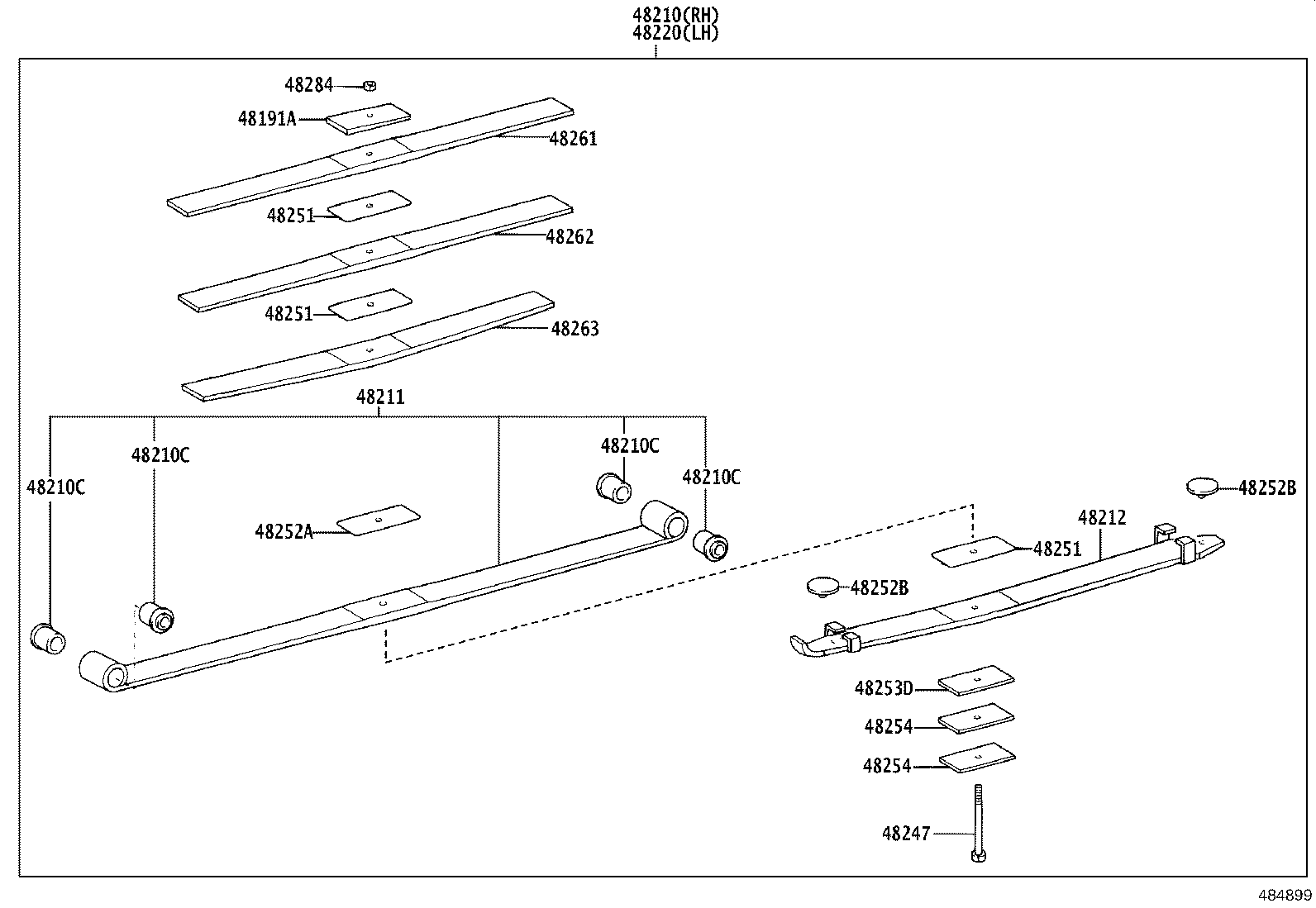 48210(RH)
48220(LH)

48284
48191A
48261
48251
48262
48251
48263
48211
48210C
48210C
48210C
48210C
48252A
48252B
48212
48251
48252B
48253D
48254
48254
48247

484899