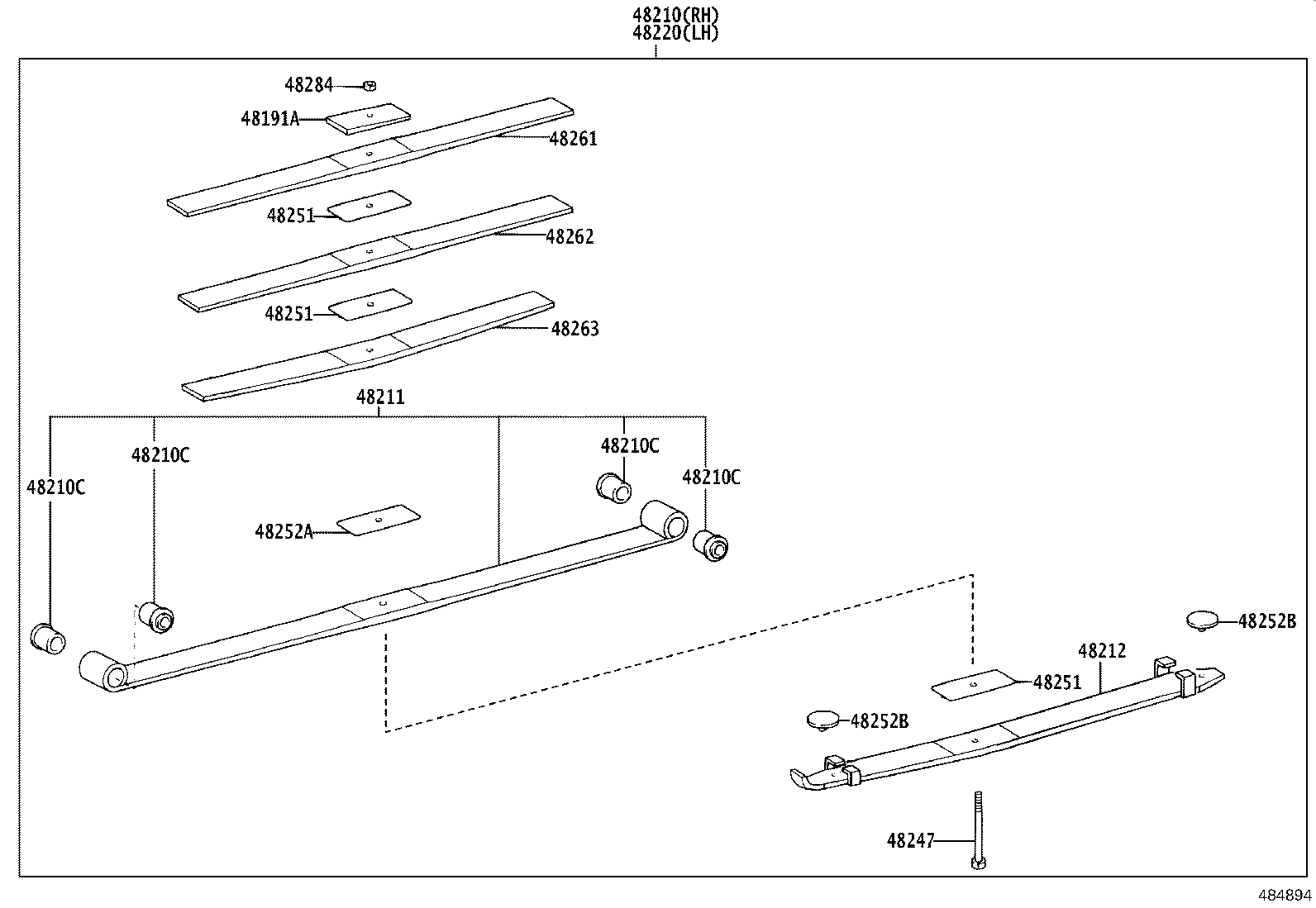 48210(RH)
48220(LH)

48284
48191A
48261
48251
48262
48251
48263
48211
48210C
48210C
48210C
48210C
48252A
48252B
48212
48251
48252B
48247
484894