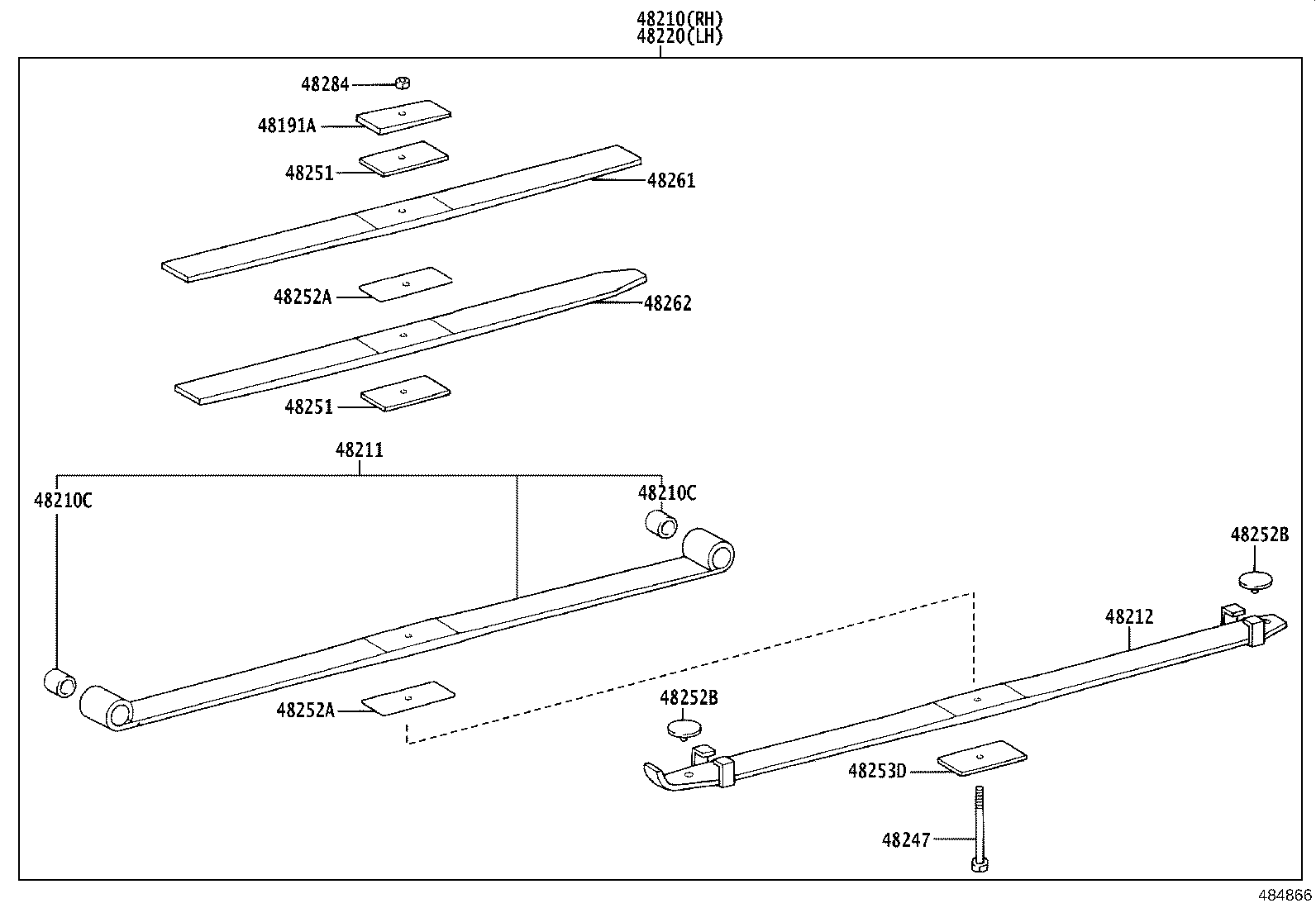 48210(RH)
48220(LH)

48284
48191A
48251
48261
48252A
48262
48251
48211
48210C
48210C
48252B
48212
48252A
48252B
48253D
48247

484866