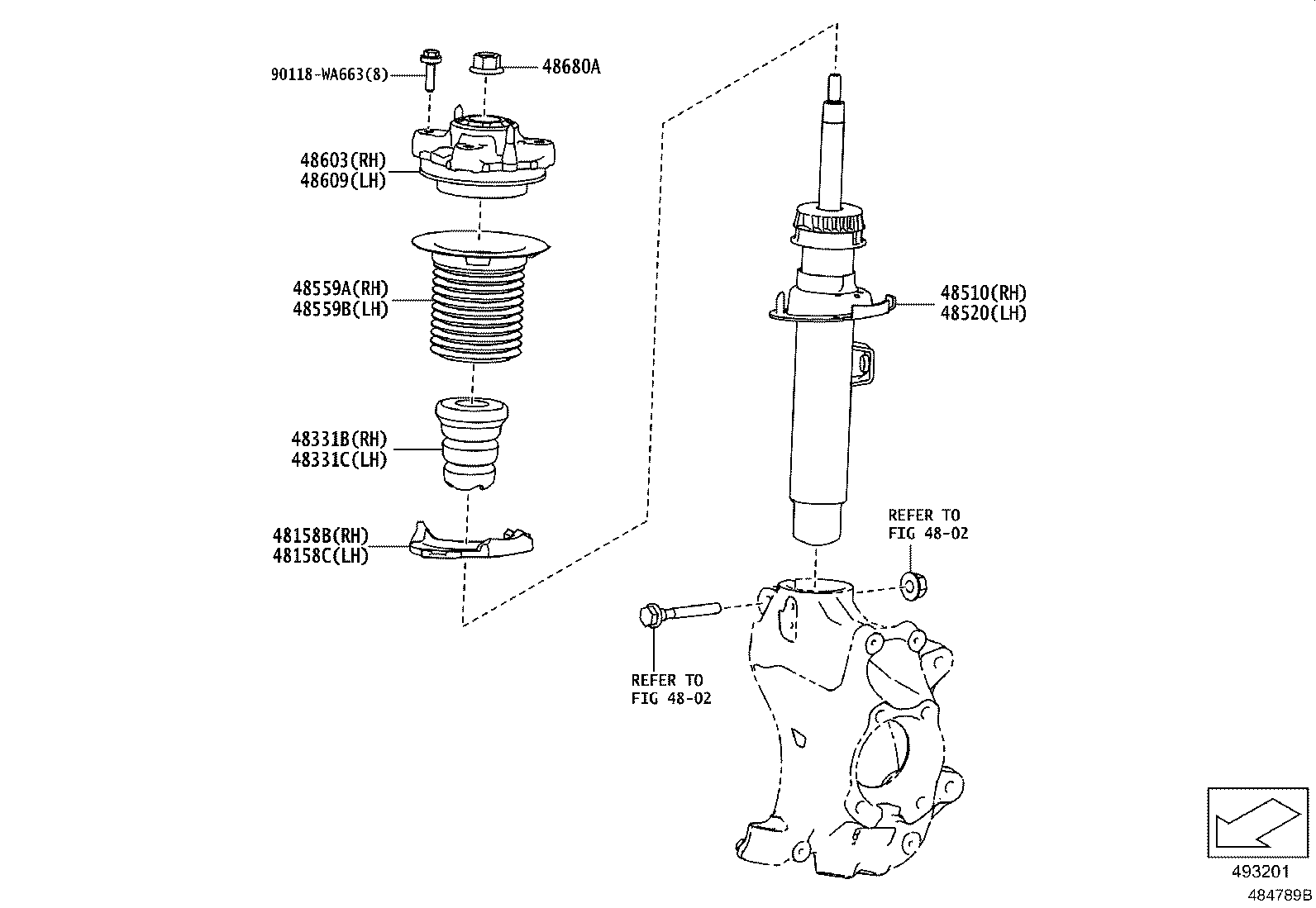 90118-WA663(8)

48680A

48603(RH)
48609(LH)

48559A(RH)
48559B(LH)

48331B(RH)
48331C(LH)

48158B(RH)
48158C(LH)

48510(RH)
48520(LH)

REFER TO
FIG 48-02

REFER TO
FIG 48-02

493201

484789B