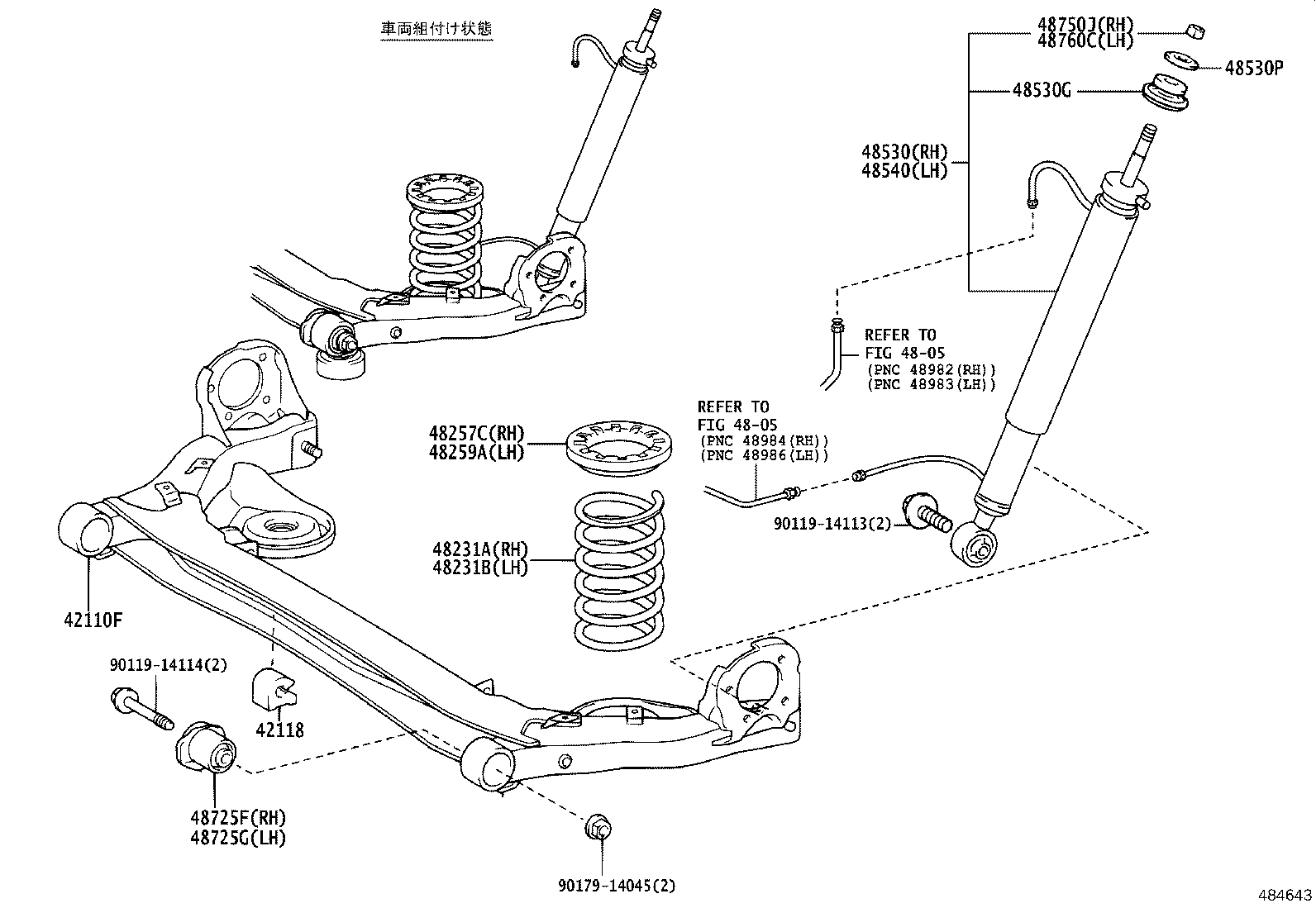 車両組付け状態

48750J(RH)
48760C(LH)

48530P

48530G

48530(RH)
48540(LH)

REFER TO
FIG 48-05
(PNC 48982(RH))
(PNC 48983(LH))

REFER TO
FIG 48-05
(PNC 48984(RH))
(PNC 48986(LH))

48257C(RH)
48259A(LH)

90119-14113(2)

48231A(RH)
48231B(LH)

42110F

90119-14114(2)

42118

48725F(RH)
48725G(LH)

90179-14045(2)

484643